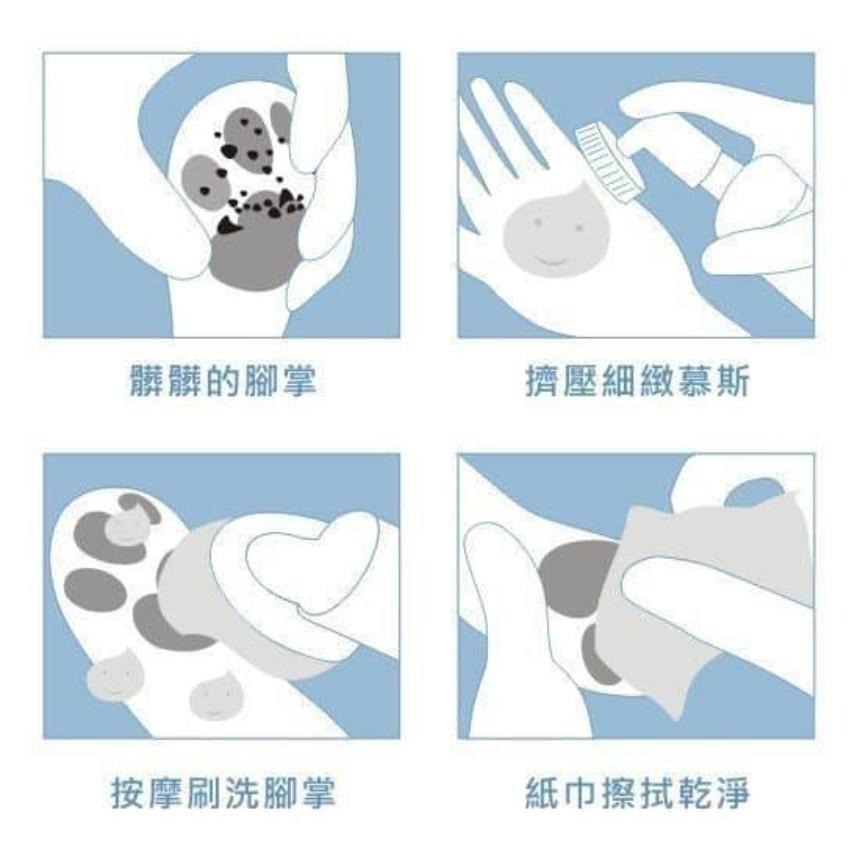 髒髒的腳掌

擠壓細緻慕斯

按摩刷洗腳掌

紙巾擦拭乾淨