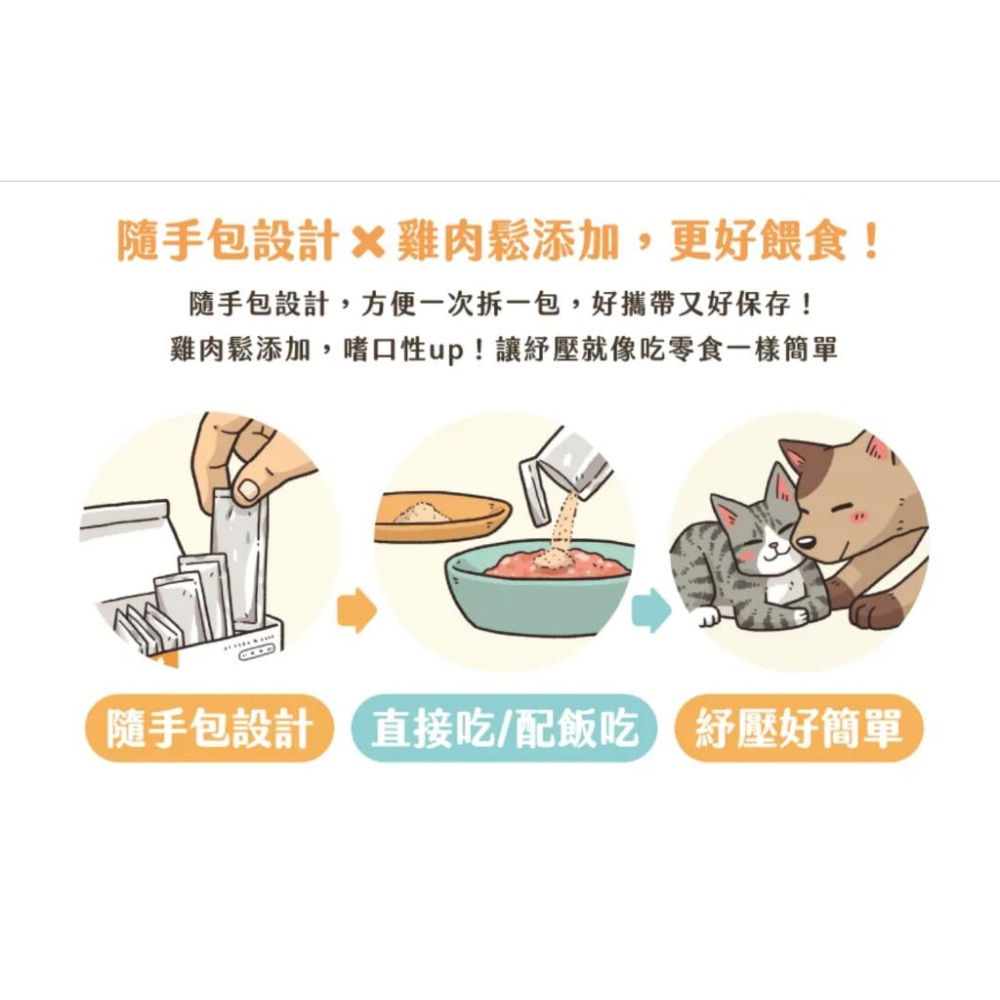 隨手包設計 × 雞肉鬆添加，更好餵食！

隨手包設計，方便一次拆一包，好攜帶又好保存！
雞肉鬆添加，嗜口性up！讓紓壓就像吃零食一樣簡單

隨手包設計

直接吃/配飯吃

紓壓好簡單