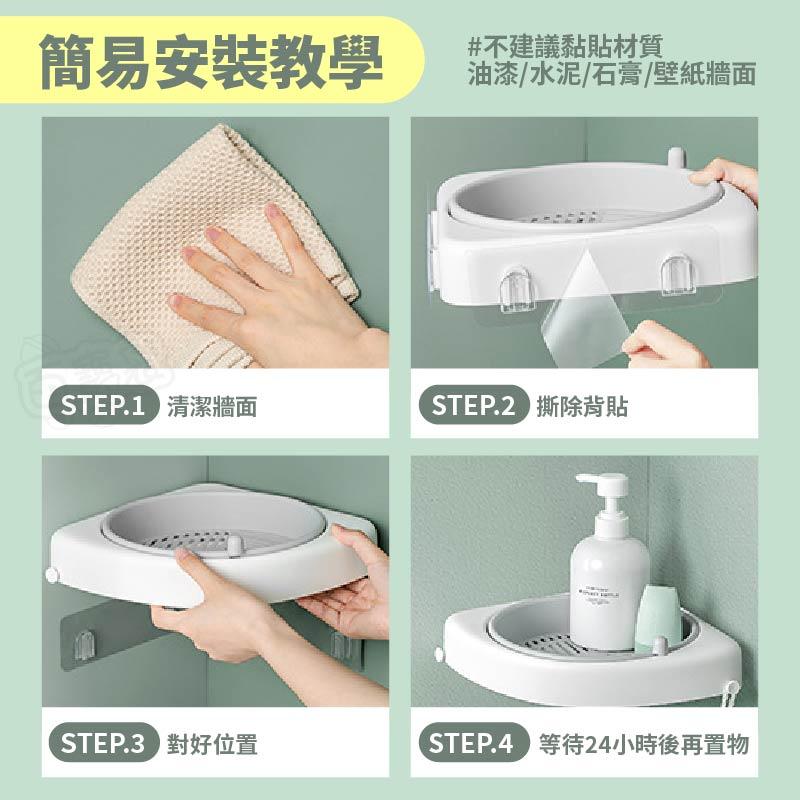 簡易安裝教學

#不建議黏貼材質
油漆/水泥/石膏/壁紙牆面

STEP.1 清潔牆面

STEP.2 撕除背貼

STEP.3 對好位置

STEP.4 等待24小時後再置物