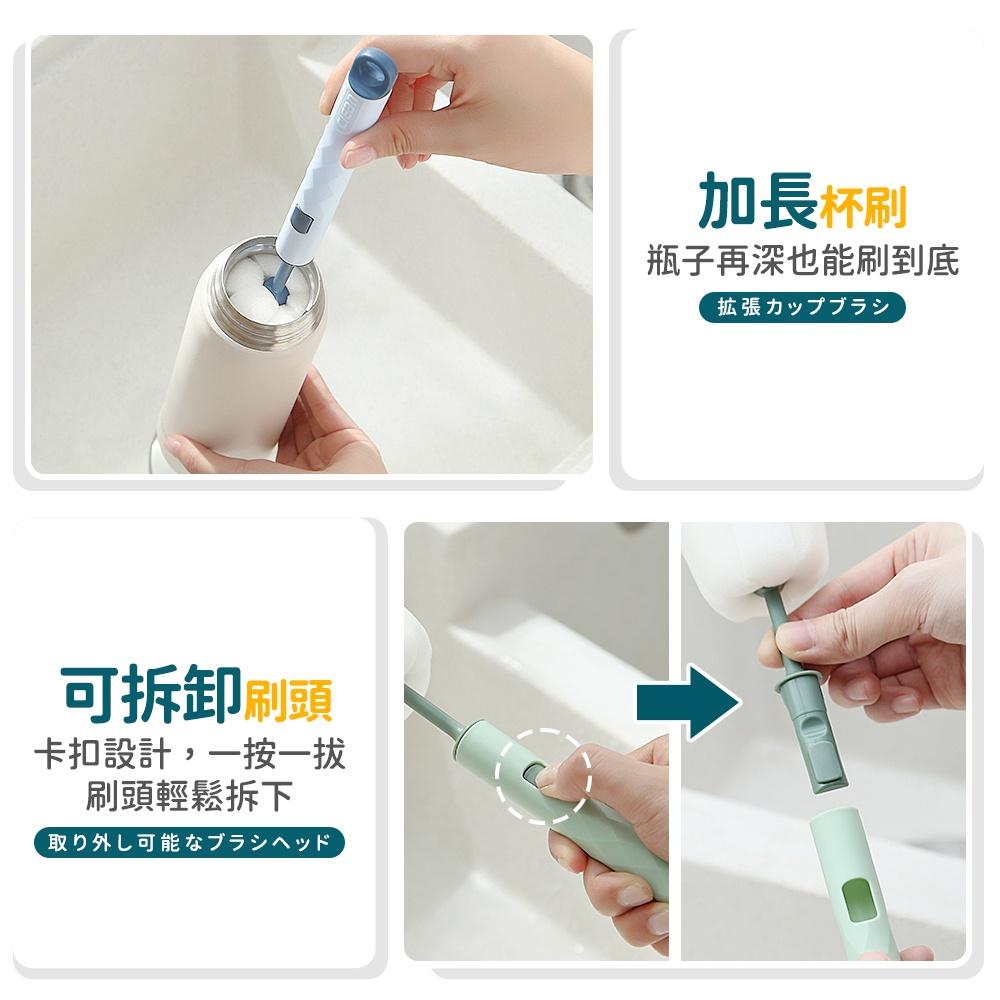 加長杯刷
瓶子再深也能刷到底
拡張カップブラシ

可拆卸刷頭
卡扣設計，一按一拔
刷頭輕鬆拆下
取り外し可能なブラシヘッド