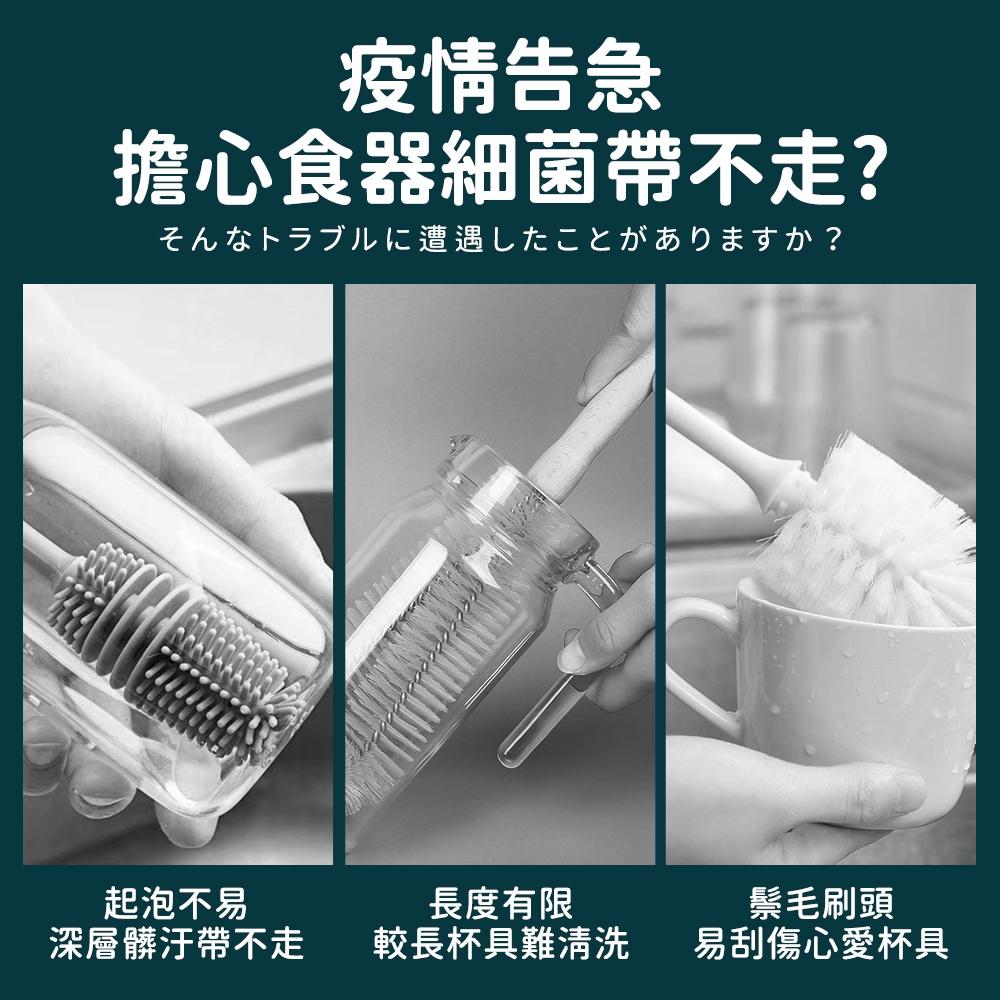 疫情告急
擔心食器細菌帶不走?

そんなトラブルに遭遇したことがありますか？

起泡不易
深層髒汙帶不走

長度有限
較長杯具難清洗

鬃毛刷頭
易刮傷心愛杯具