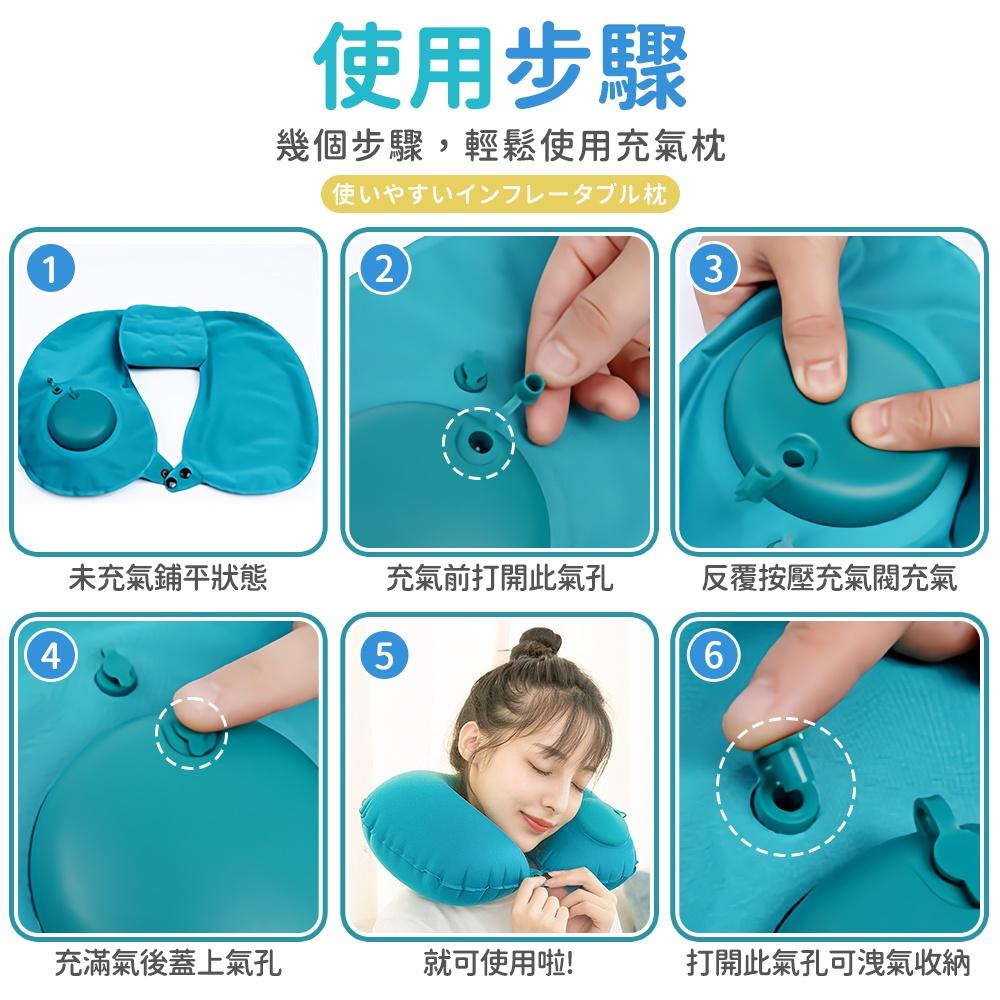 使用步驟

幾個步驟，輕鬆使用充氣枕

使いやすいインフレータブル枕

1
未充氣鋪平狀態

2
充氣前打開此氣孔

3
反覆按壓充氣閥充氣

4
充滿氣後蓋上氣孔

5
就可使用啦!

6
打開此氣孔可洩氣收納