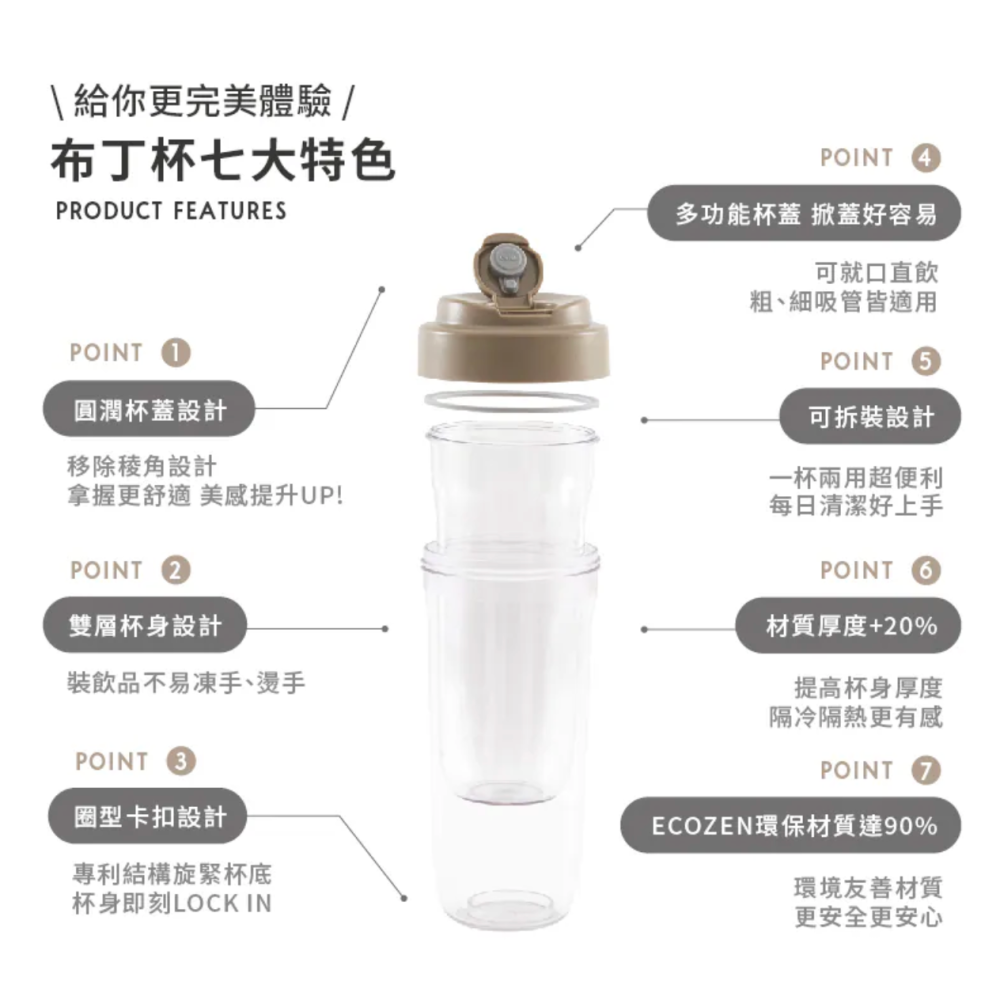 \ 給你更完美體驗 /
布丁杯七大特色
PRODUCT FEATURES

POINT 1
圓潤杯蓋設計
移除稜角設計
拿握更舒適 美感提升UP!

POINT 2
雙層杯身設計
裝飲品不易凍手、燙手

POINT 3
圈型卡扣設計
專利結構旋緊杯底
杯身即刻LOCK IN

POINT 4
多功能杯蓋 掀蓋好容易
可就口直飲
粗、細吸管皆適用

POINT 5
可拆裝設計
一杯兩用超便利
每日清潔好上手

POINT 6
材質厚度+20%
提高杯身厚度
隔冷隔熱更有感

POINT 7
ECOZEN環保材質達90%
環境友善材質
更安全更安心