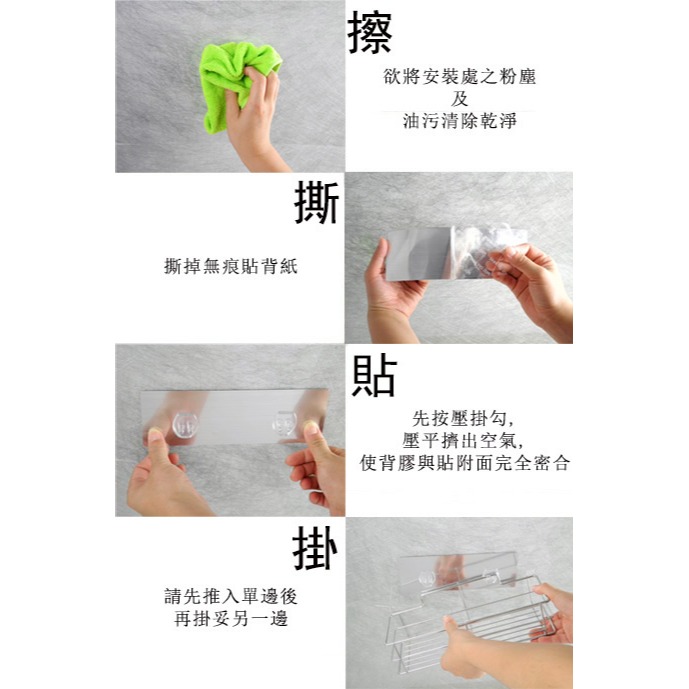 擦

欲將安裝處之粉塵
及
油污清除乾淨

撕

撕掉無痕貼背紙

貼

先按壓掛勾,
壓平擠出空氣,
使背膠與貼附面完全密合

掛

請先推入單邊後
再掛妥另一邊