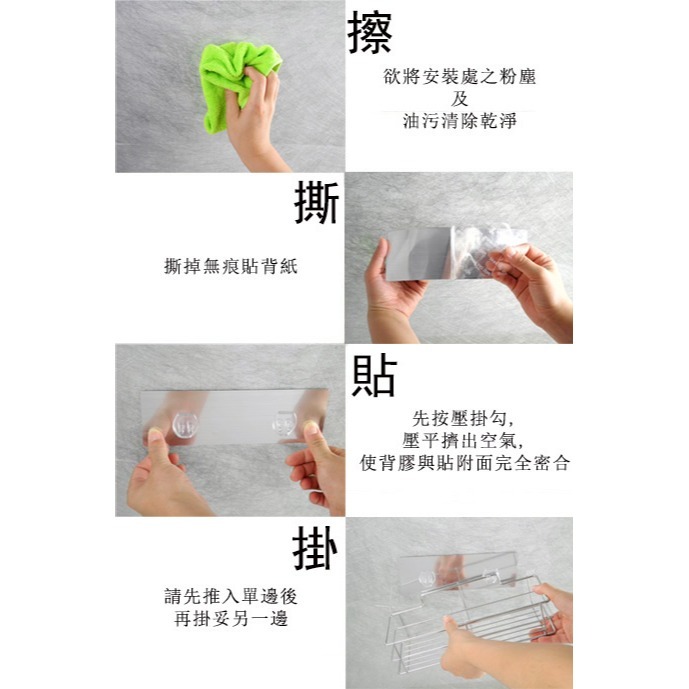 擦

欲將安裝處之粉塵
及
油污清除乾淨

撕

撕掉無痕貼背紙

貼

先按壓掛勾,
壓平擠出空氣,
使背膠與貼附面完全密合

掛

請先推入單邊後
再掛妥另一邊