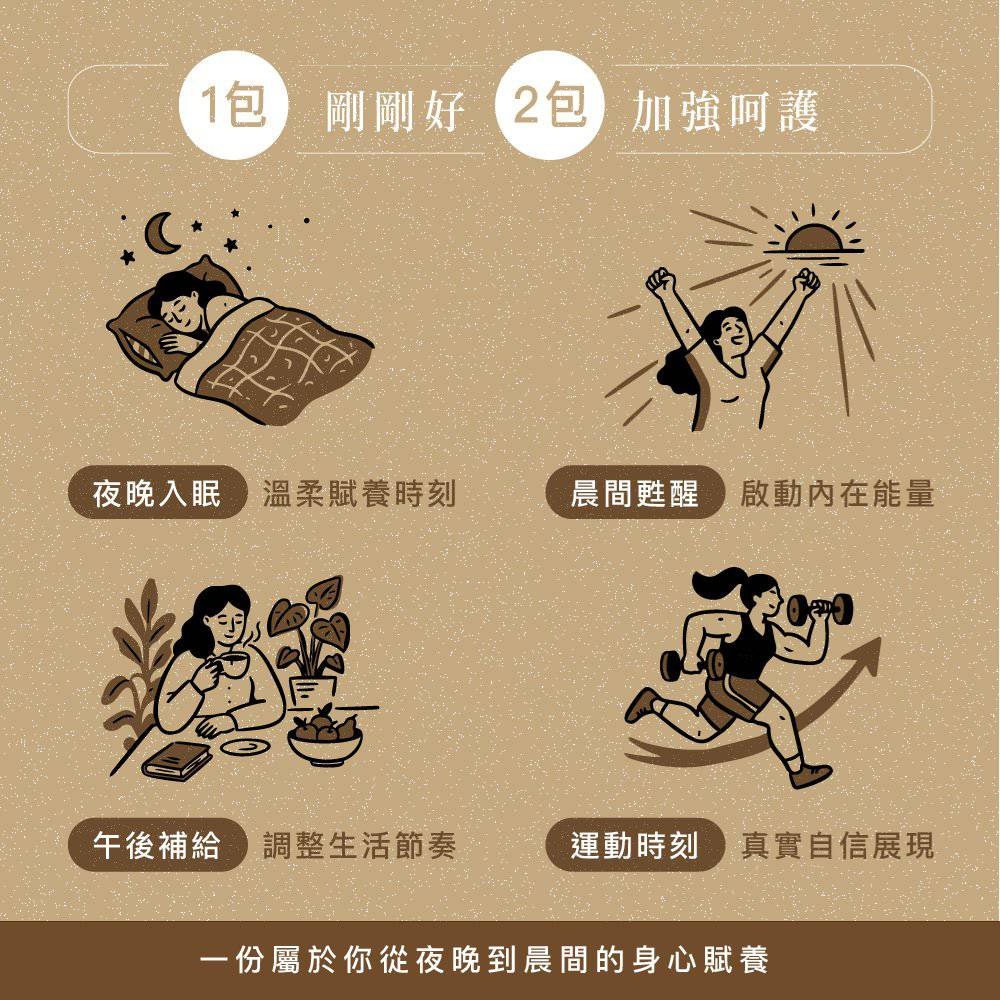 1包 剛剛好 2包 加強呵護

夜晚入眠 溫柔賦養時刻

晨間甦醒 啟動內在能量

午後補給 調整生活節奏

運動時刻 真實自信展現

一份屬於你從夜晚到晨間的身心賦養