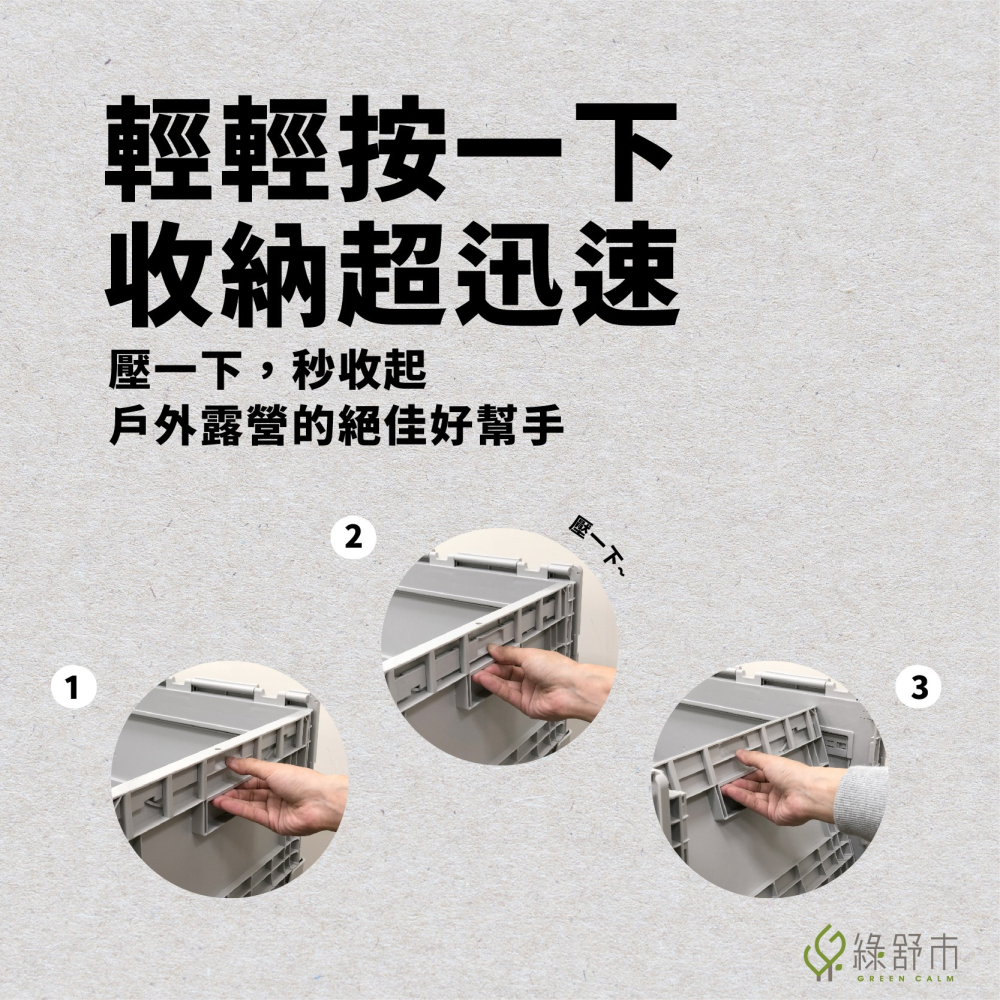 輕輕按一下
收納超迅速

壓一下，秒收起
戶外露營的絕佳好幫手

2

壓一下~

1

3

綠舒市
GREEN CALM