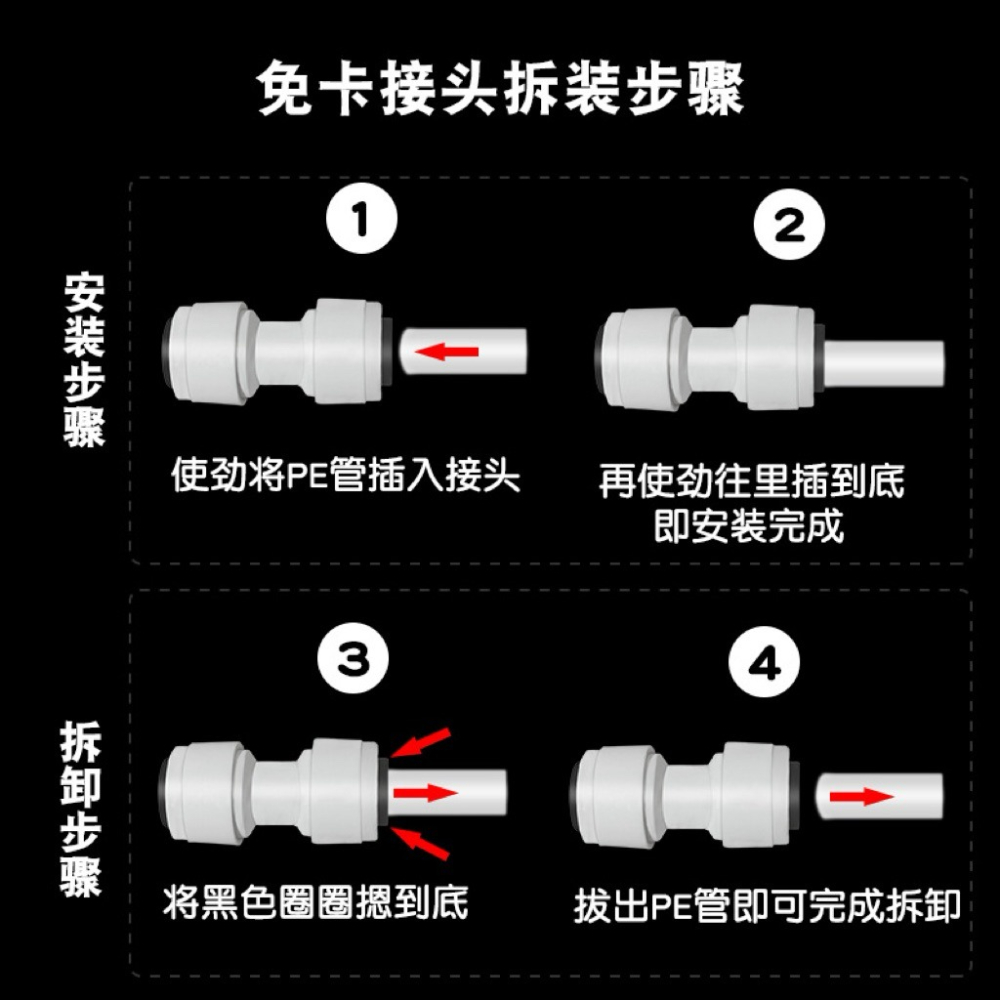 免卡接头拆装步骤

安装步骤

1

使劲将PE管插入接头

2

再使劲往里插到底
即安装完成

拆卸步骤

3

将黑色圈圈摁到底

4

拔出PE管即可完成拆卸