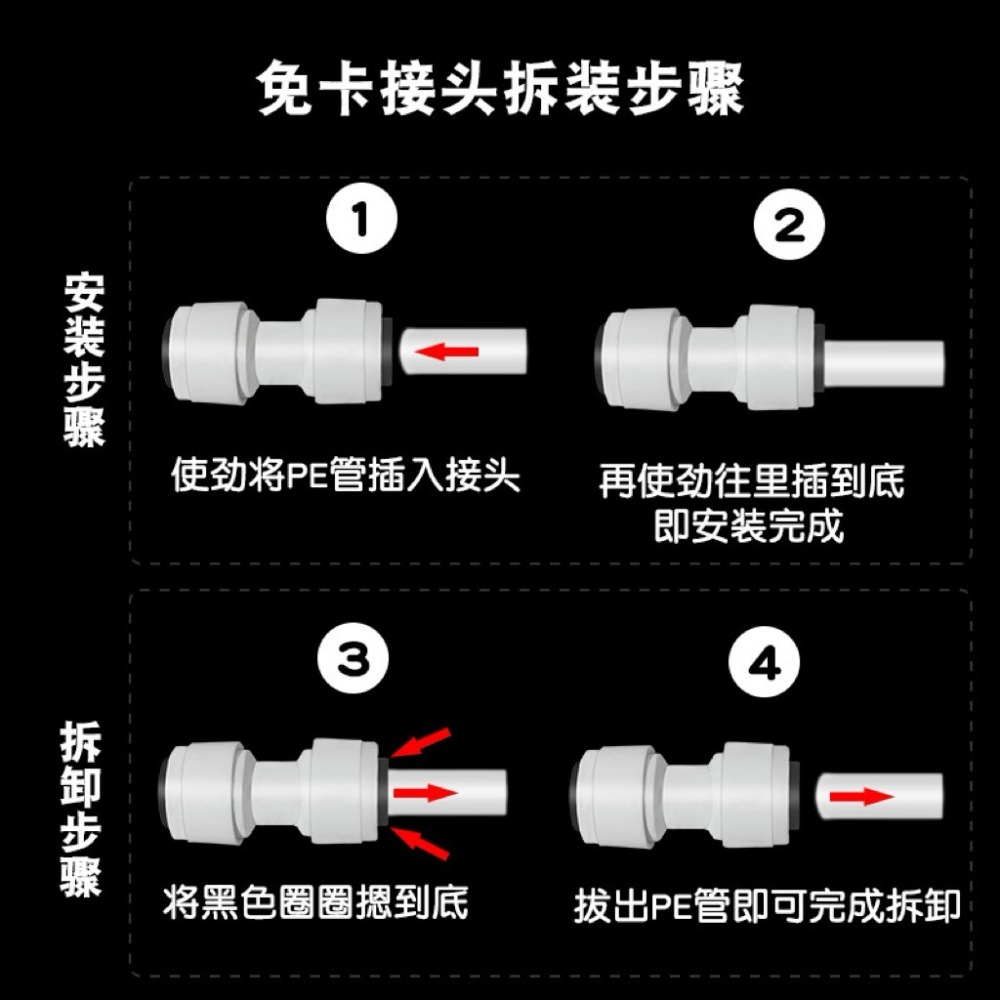 免卡接头拆装步骤

安装步骤

1

使劲将PE管插入接头

2

再使劲往里插到底
即安装完成

拆卸步骤

3

将黑色圈圈摁到底

4

拔出PE管即可完成拆卸