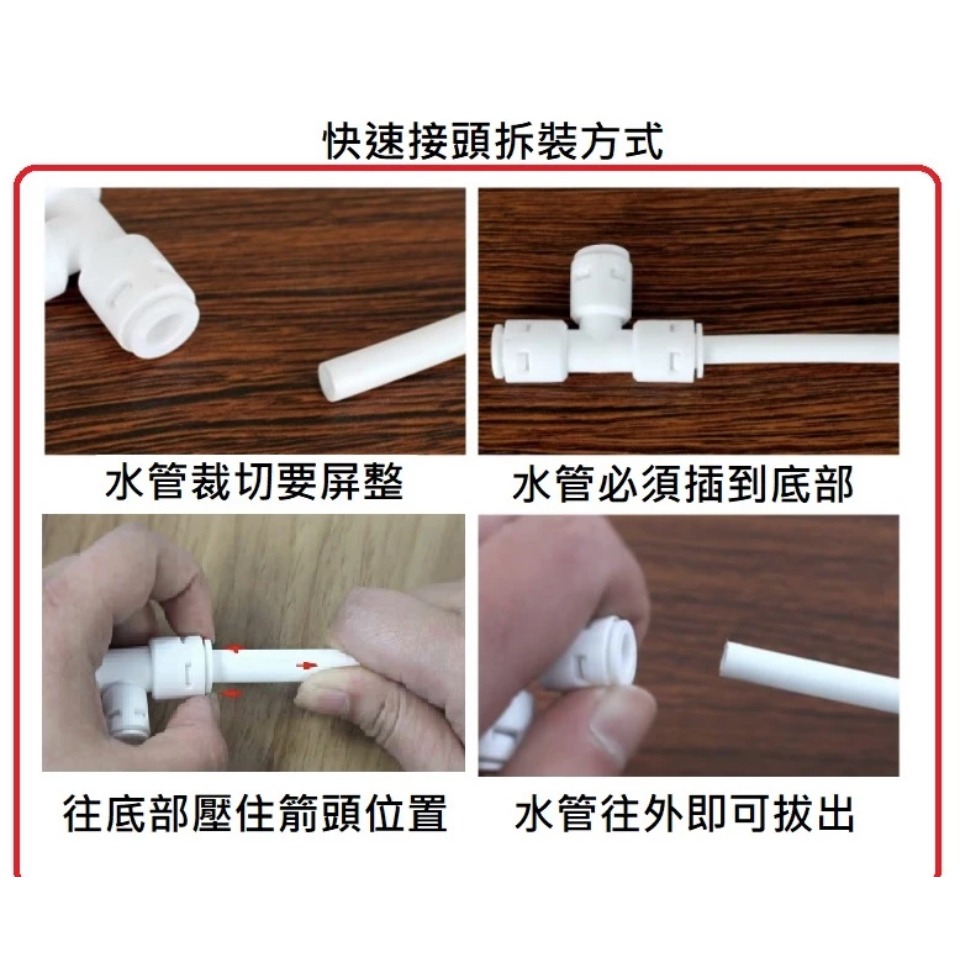 快速接頭拆裝方式

水管裁切要屏整

水管必須插到底部

往底部壓住箭頭位置

水管往外即可拔出