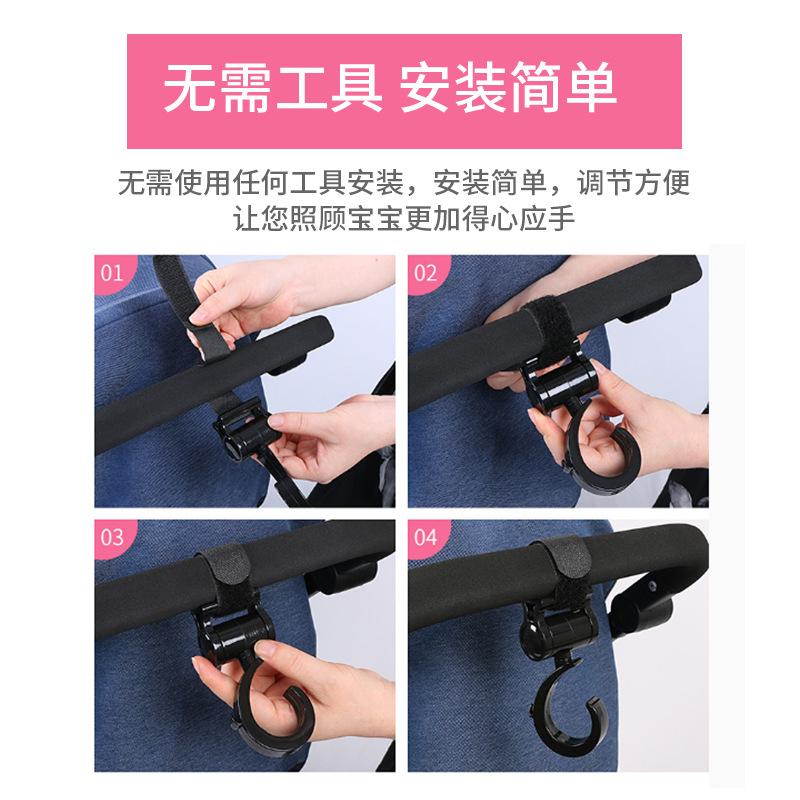 无需工具 安装简单

无需使用任何工具安装，安装简单，调节方便
让您照顾宝宝更加得心应手

01

02

03

04