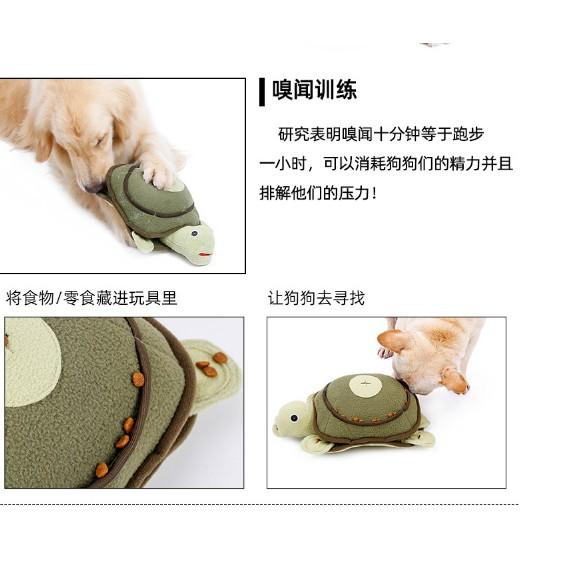 嗅闻训练

研究表明嗅闻十分钟等于跑步一小时，可以消耗狗狗们的精力并且排解他们的压力！

将食物/零食藏进玩具里

让狗狗去寻找