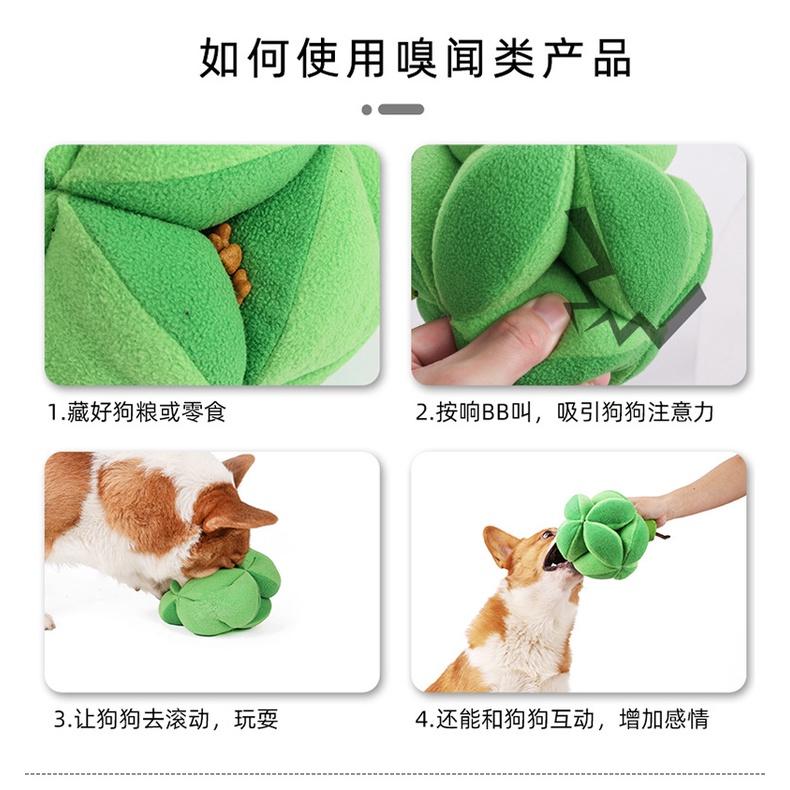 如何使用嗅闻类产品

1.藏好狗粮或零食

2.按响BB叫，吸引狗狗注意力

3.让狗狗去滚动，玩耍

4.还能和狗狗互动，增加感情