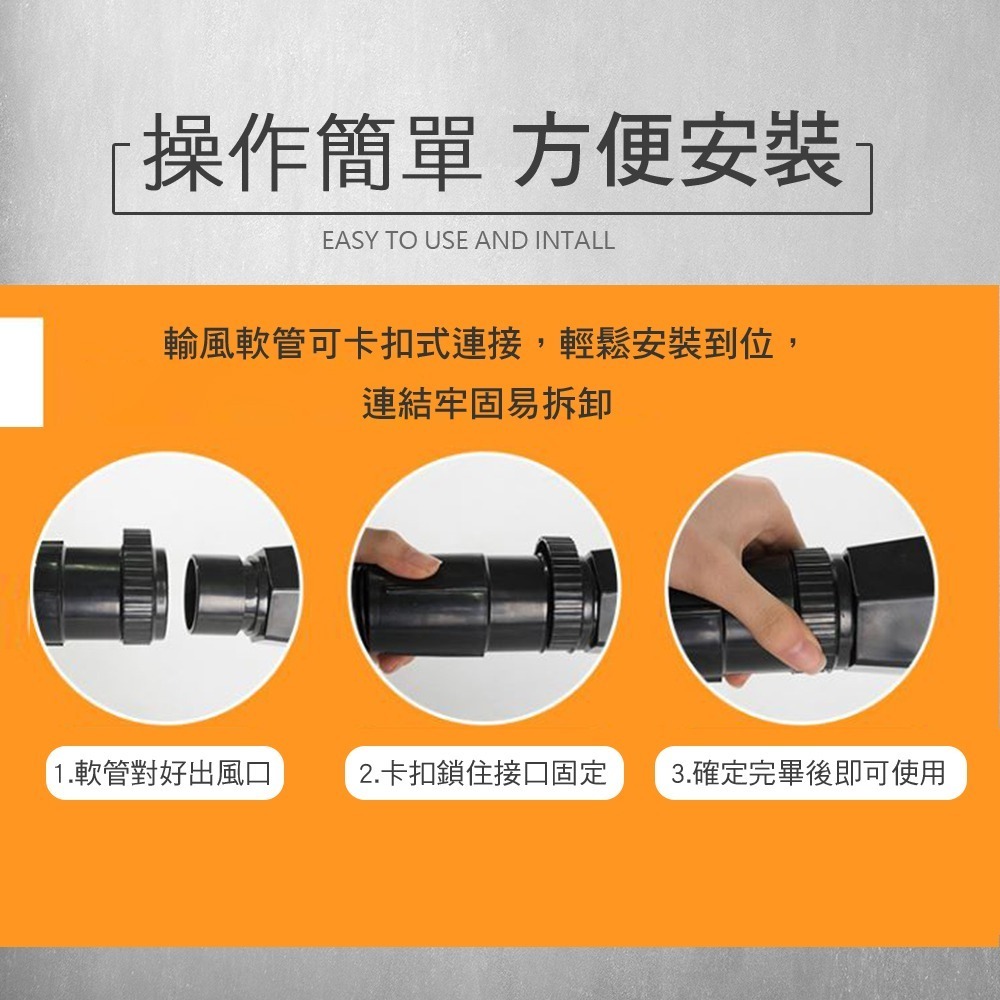 操作簡單 方便安裝

EASY TO USE AND INTALL

輸風軟管可卡扣式連接，輕鬆安裝到位，
連結牢固易拆卸

1.軟管對好出風口

2.卡扣鎖住接口固定

3.確定完畢後即可使用