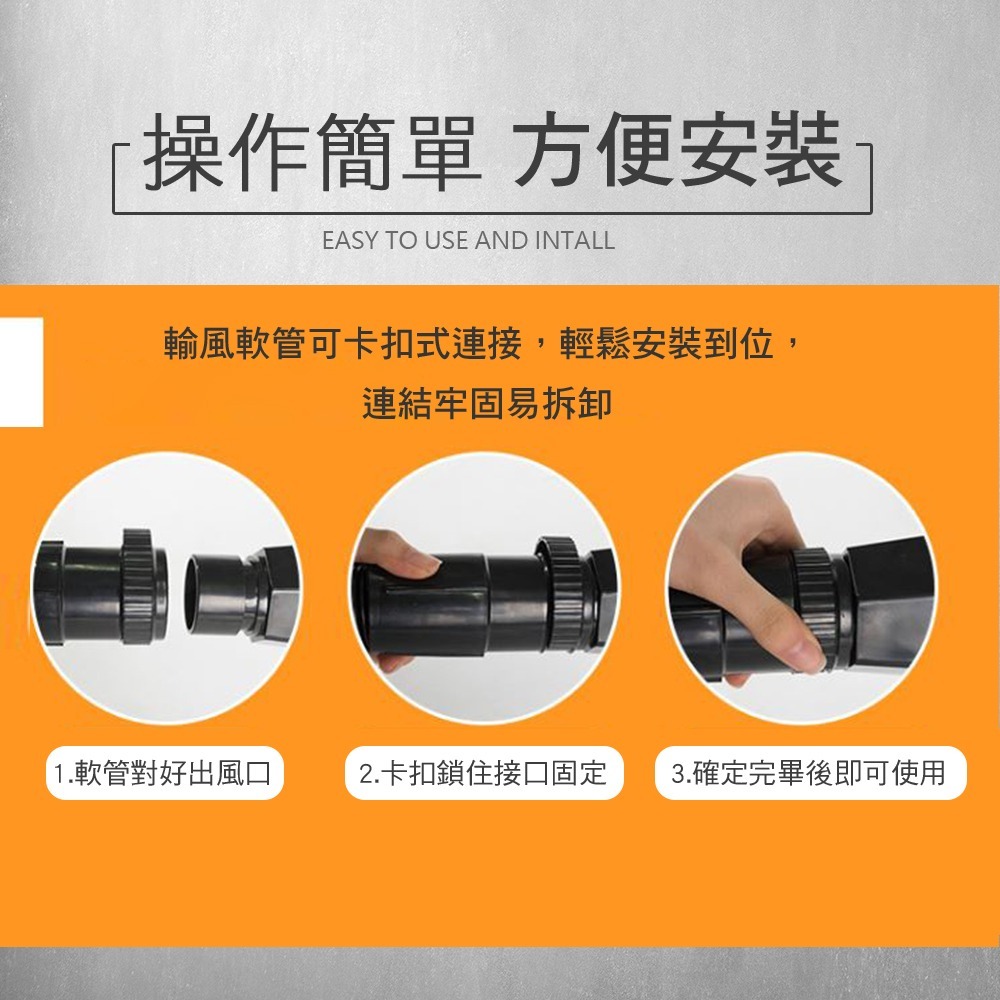 操作簡單 方便安裝

EASY TO USE AND INTALL

輸風軟管可卡扣式連接，輕鬆安裝到位，
連結牢固易拆卸

1.軟管對好出風口

2.卡扣鎖住接口固定

3.確定完畢後即可使用