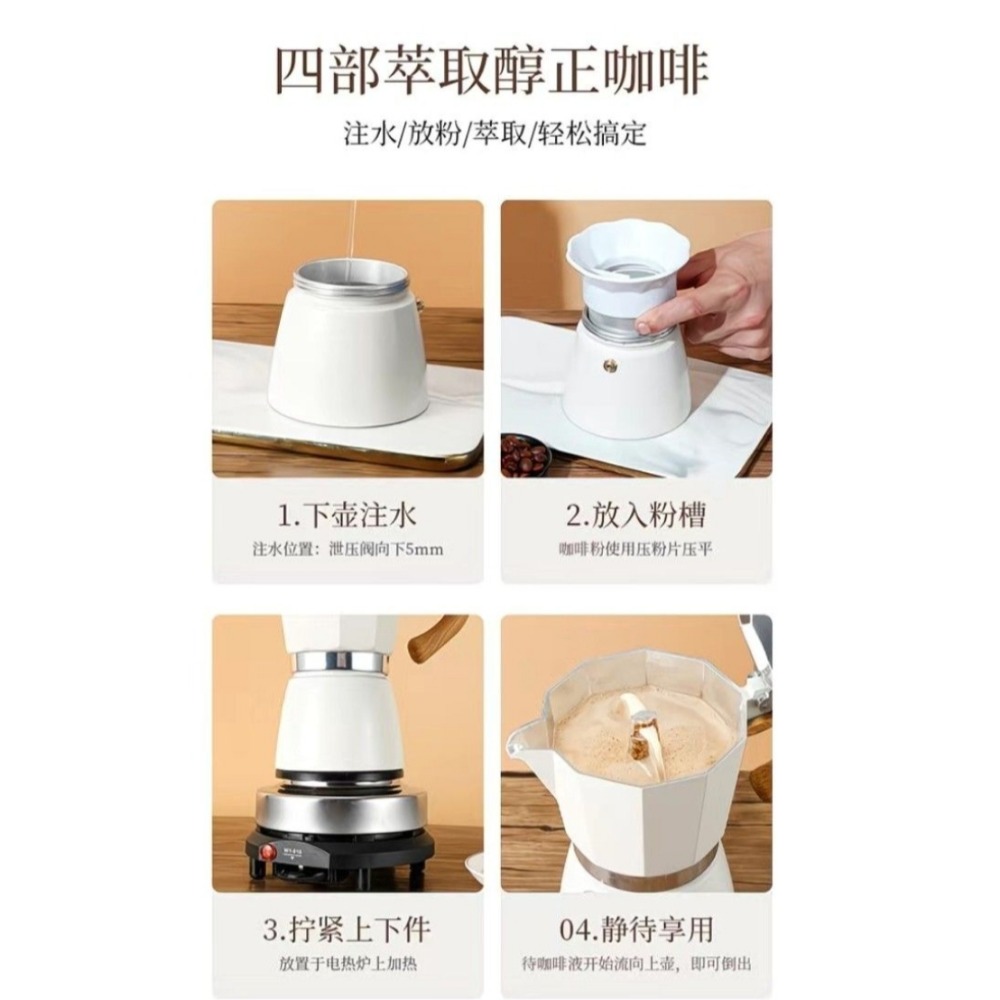 四部萃取醇正咖啡

注水/放粉/萃取/轻松搞定

1.下壶注水

注水位置：泄压阀向下5mm

2.放入粉槽

咖啡粉使用压粉片压平

3.拧紧上下件

放置于电热炉上加热

04.静待享用

待咖啡液开始流向上壶，即可倒出