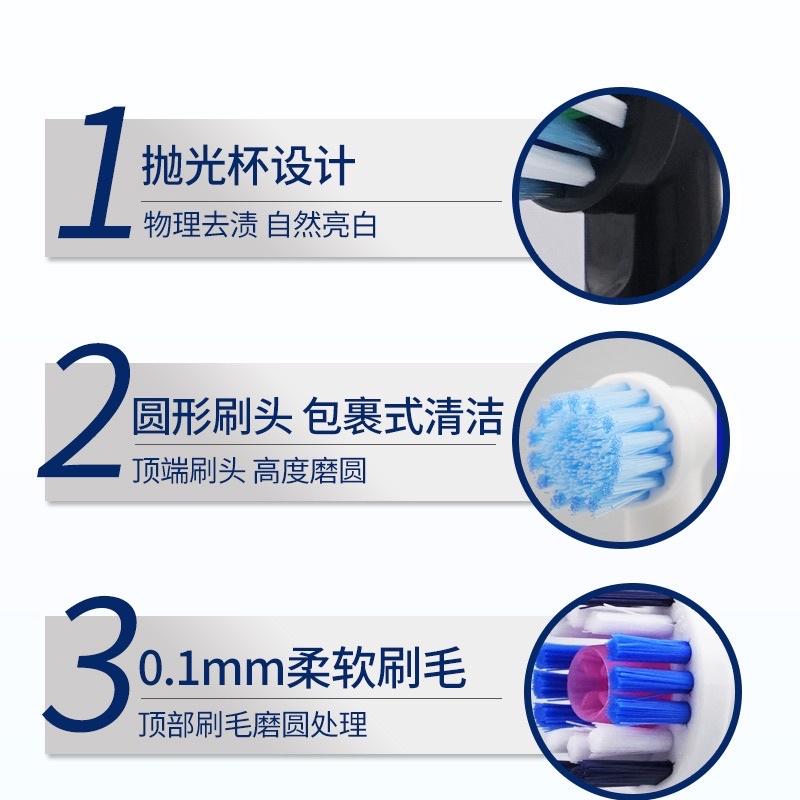 1 抛光杯设计
物理去渍 自然亮白

2 圆形刷头 包裹式清洁
顶端刷头 高度磨圆

3 0.1mm柔软刷毛
顶部刷毛磨圆处理