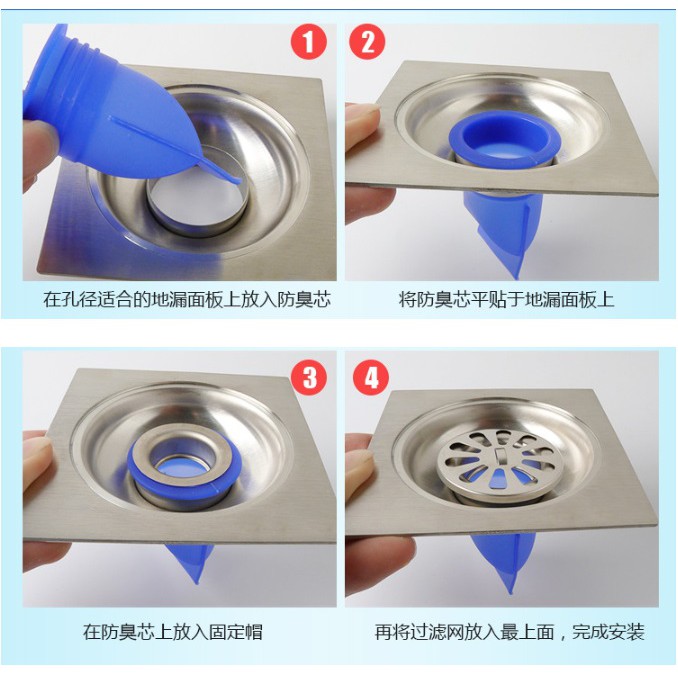 1

在孔径适合的地漏面板上放入防臭芯

2

将防臭芯平贴于地漏面板上

3

在防臭芯上放入固定帽

4

再将过滤网放入最上面，完成安装