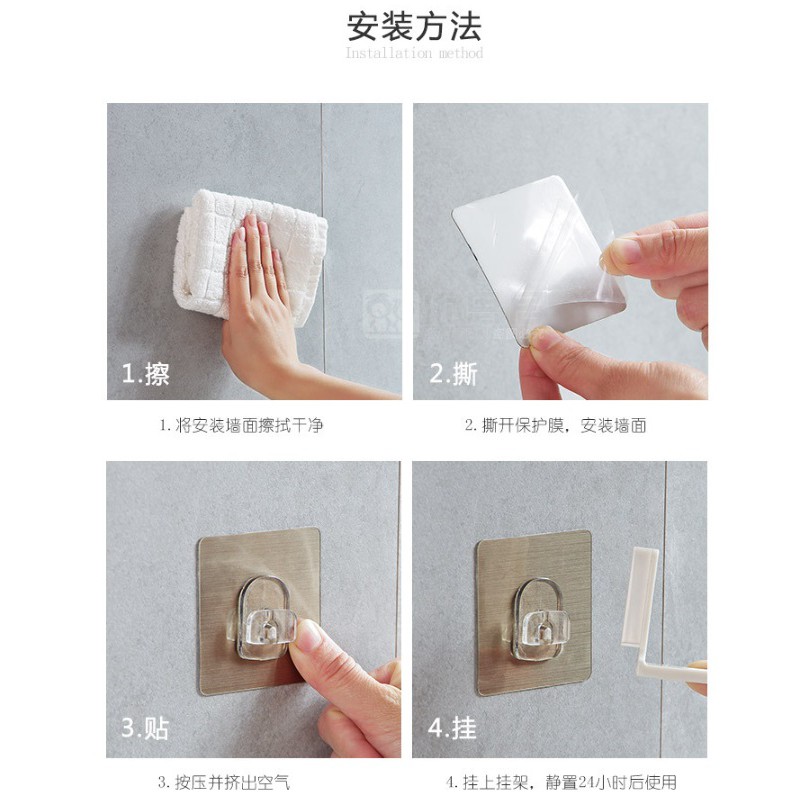 安装方法
Installation method

1.擦

2.撕

1. 将安装墙面擦拭干净

2. 撕开保护膜，安装墙面

3.贴

4.挂

3. 按压并挤出空气

4. 挂上挂架，静置24小时后使用