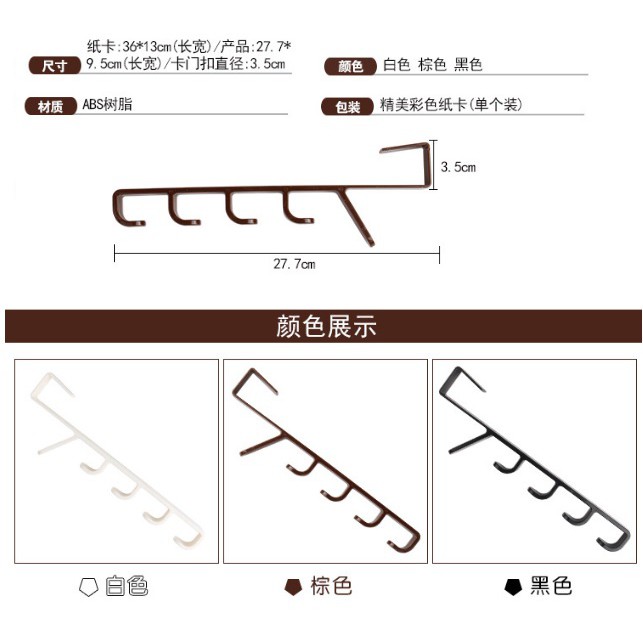 尺寸 纸卡:36*13cm(长宽)/产品:27.7*9.5cm(长宽)/卡门扣直径:3.5cm

颜色 白色 棕色 黑色

材质 ABS树脂

包装 精美彩色纸卡(单个装)

3.5cm

27.7cm

颜色展示

白色

棕色

黑色