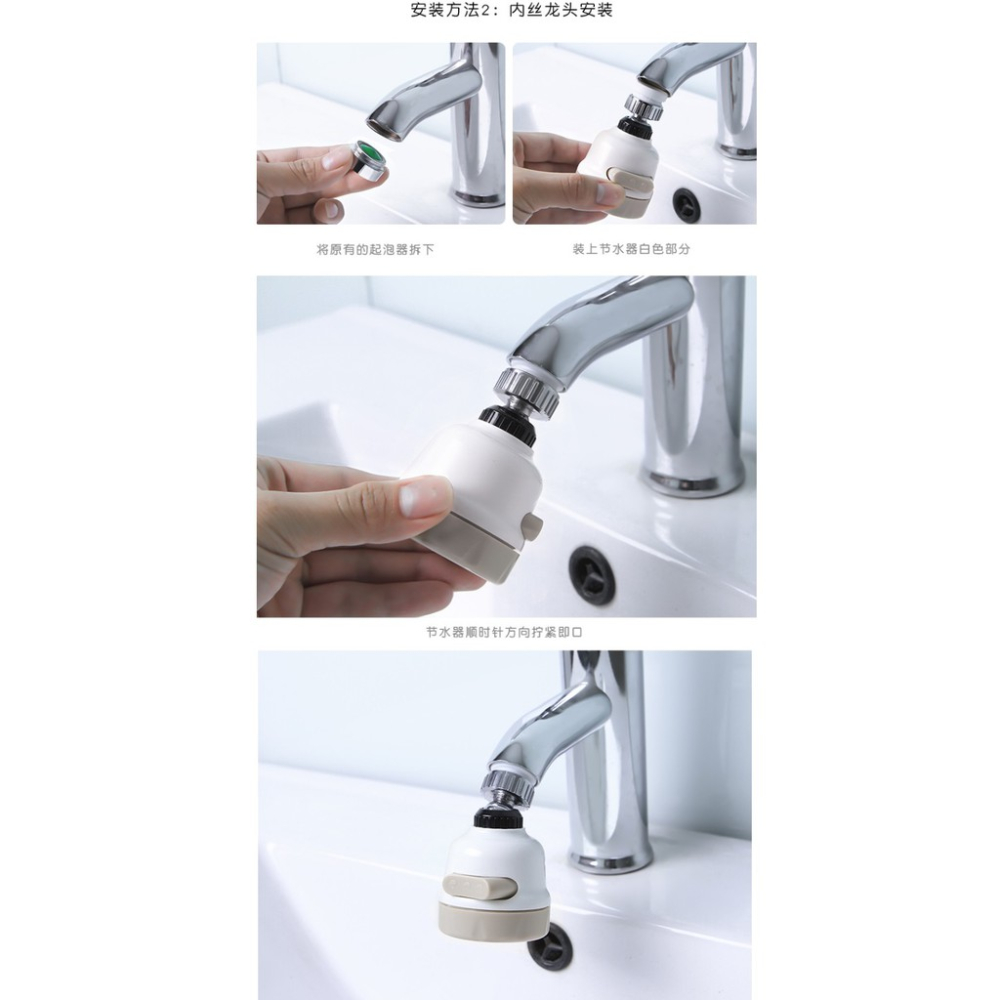 安装方法2：内丝龙头安装

将原有的起泡器拆下

装上节水器白色部分

节水器顺时针方向拧紧即口