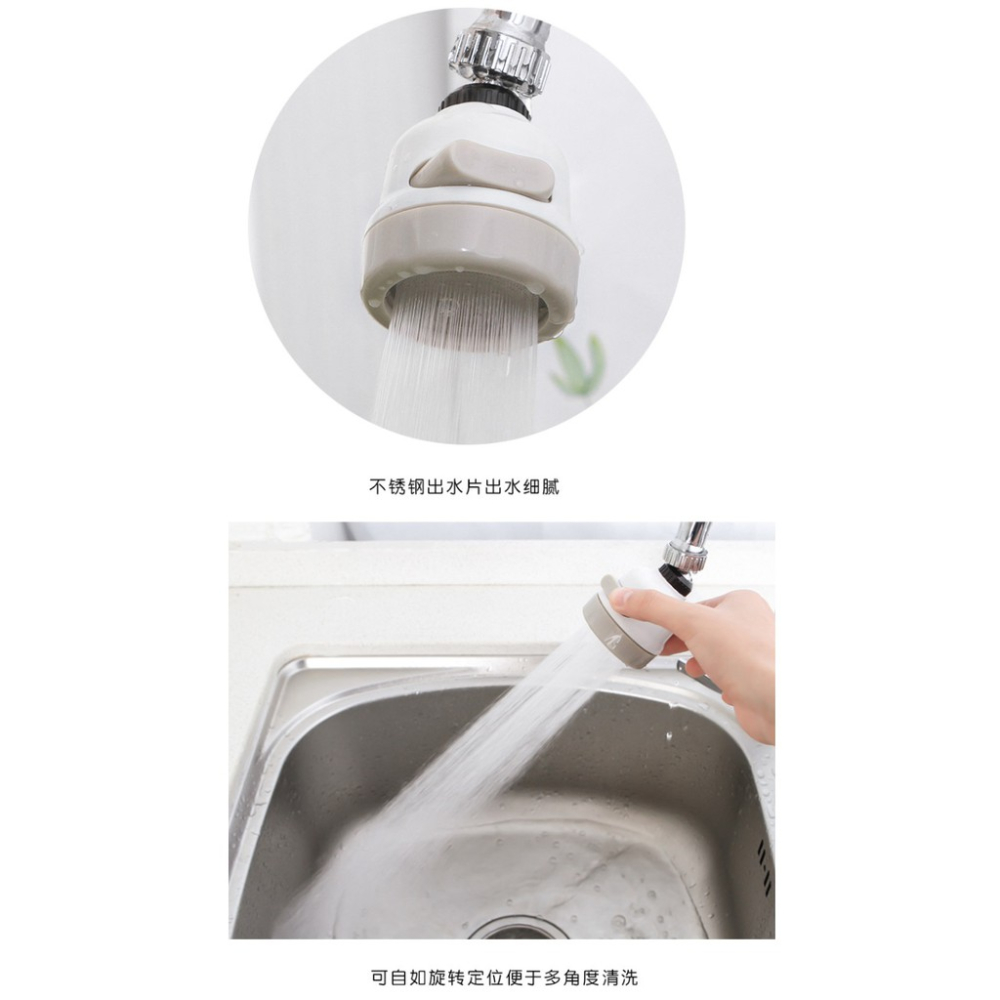 不锈钢出水片出水细腻

可自如旋转定位便于多角度清洗