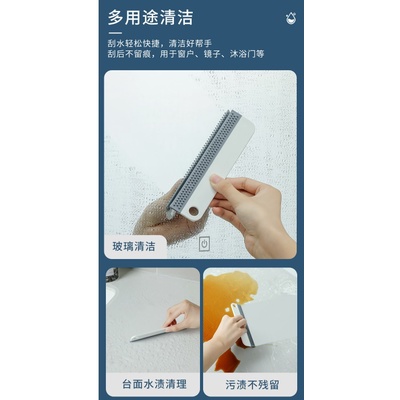 多用途清洁

刮水轻松快捷，清洁好帮手
刮后不留痕，用于窗户、镜子、沐浴门等

玻璃清洁

台面水渍清理

污渍不残留