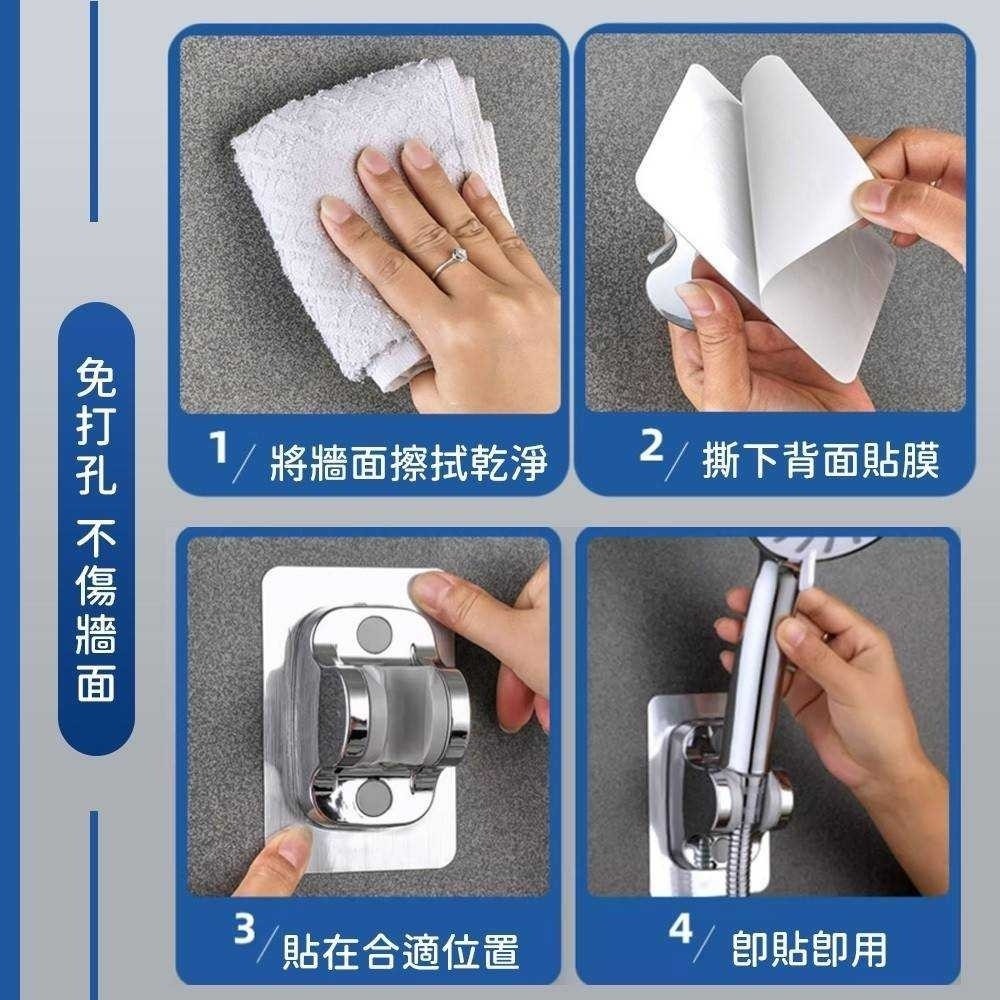 免打孔 不傷牆面

1/ 將牆面擦拭乾淨

2/ 撕下背面貼膜

3/ 貼在合適位置

4/ 即貼即用