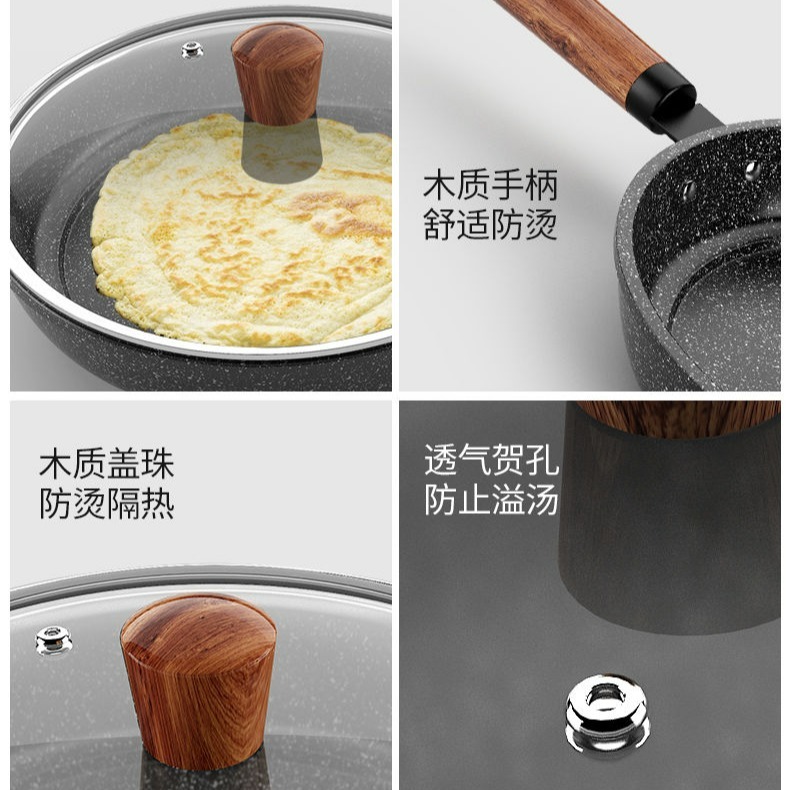 木质手柄
舒适防烫

木质盖珠
防烫隔热

透气贺孔
防止溢汤