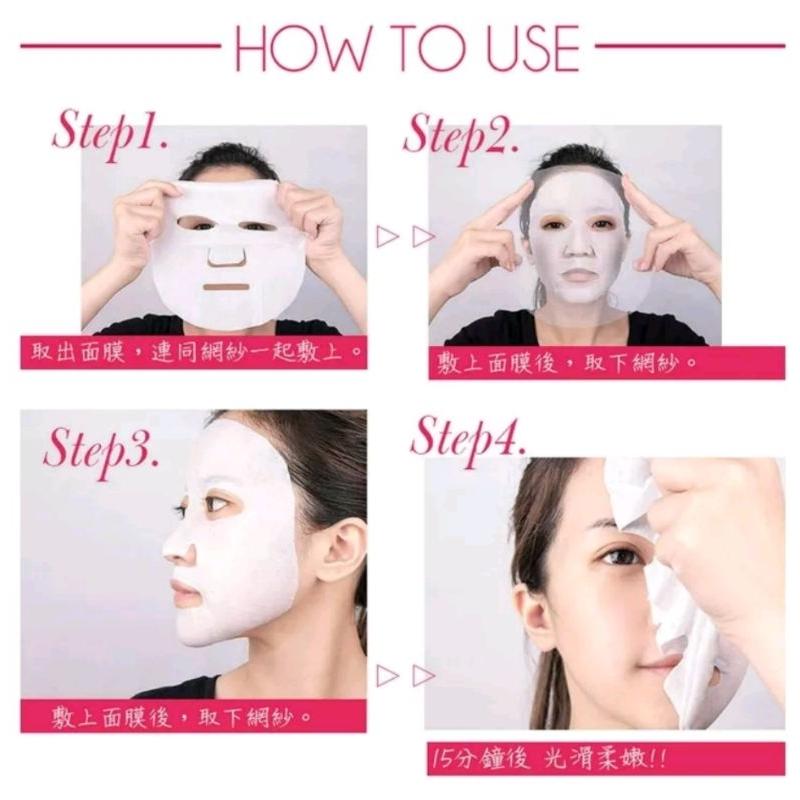 HOW TO USE

Step1.

取出面膜，連同網紗一起敷上。

Step2.

敷上面膜後，取下網紗。

Step3.

敷上面膜後，取下網紗。

Step4.

15分鐘後 光滑柔嫩!!