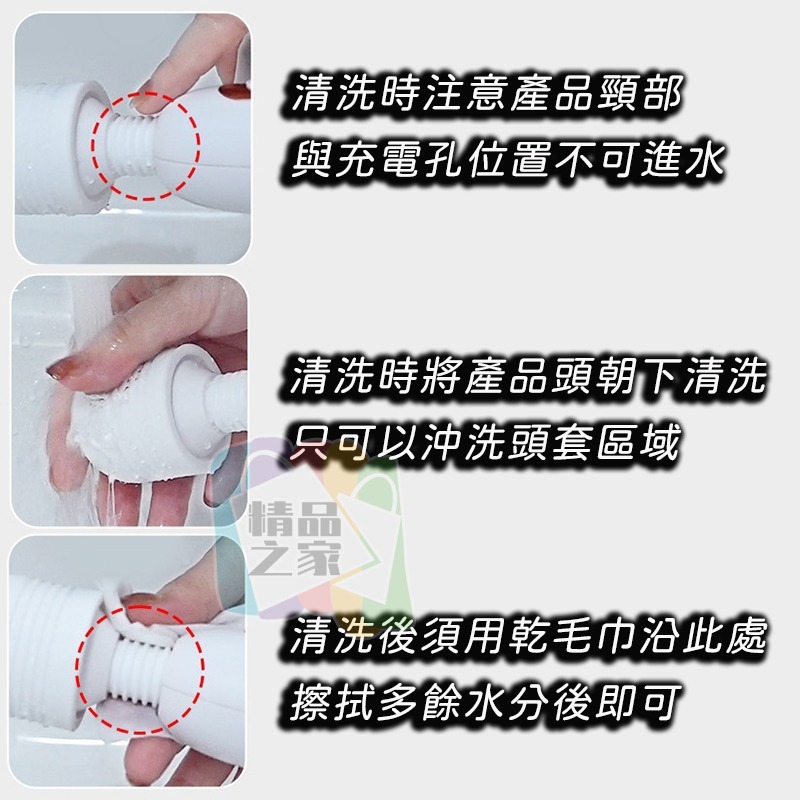 清洗時注意產品頸部
與充電孔位置不可進水

清洗時將產品頭朝下清洗
只可以沖洗頭套區域

精品之家

清洗後須用乾毛巾沿此處
擦拭多餘水分後即可