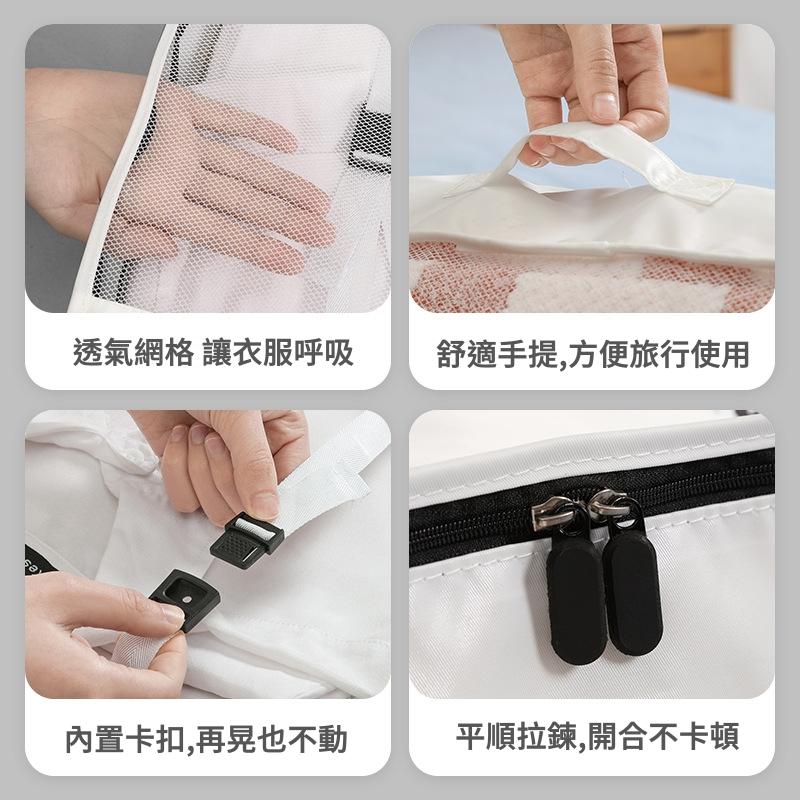 透氣網格 讓衣服呼吸

舒適手提,方便旅行使用

內置卡扣,再晃也不動

平順拉鍊,開合不卡頓