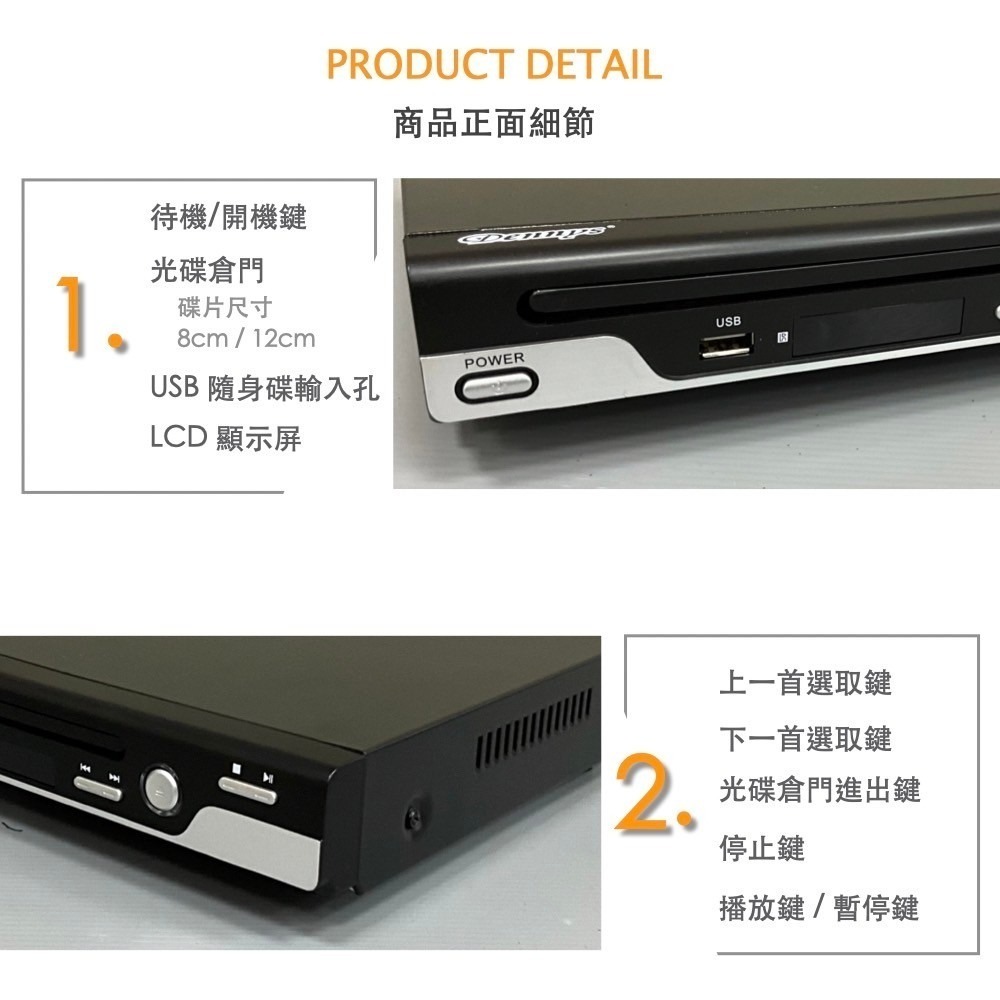 PRODUCT DETAIL
商品正面細節

1.
待機/開機鍵
光碟倉門
碟片尺寸
8cm / 12cm
USB 隨身碟輸入孔
LCD 顯示屏

Dennys
USB
POWER

2.
上一首選取鍵
下一首選取鍵
光碟倉門進出鍵
停止鍵
播放鍵 / 暫停鍵