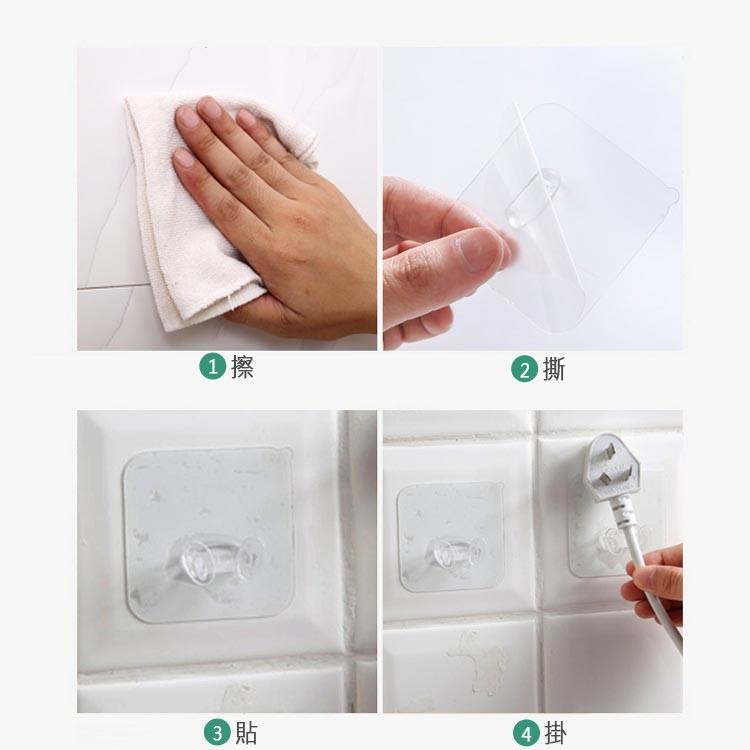 1 擦

2 撕

3 貼

4 掛