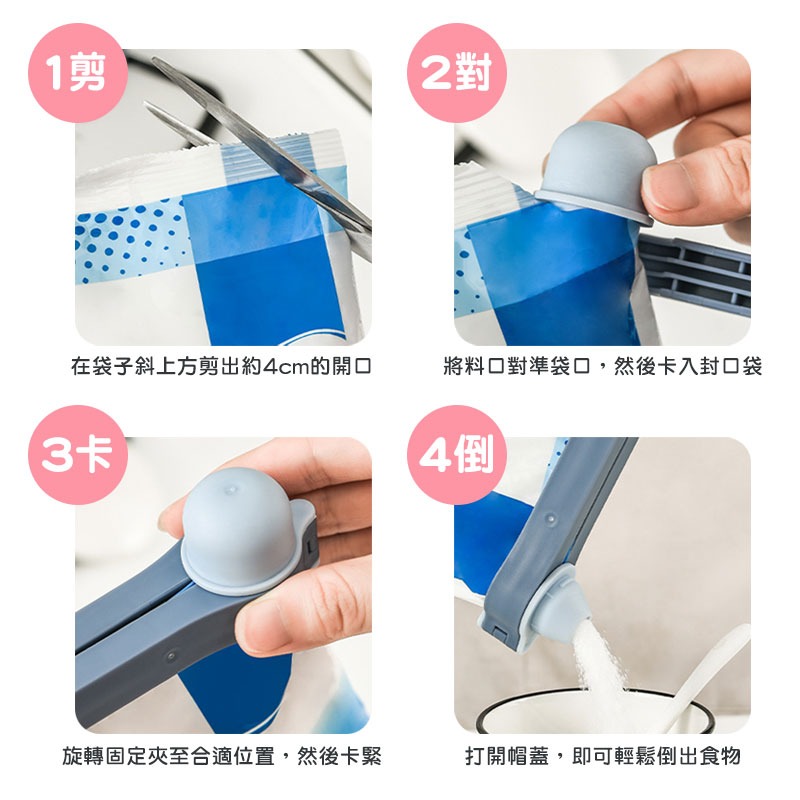 1剪

在袋子斜上方剪出約4cm的開口

2對

將料口對準袋口，然後卡入封口袋

3卡

旋轉固定夾至合適位置，然後卡緊

4倒

打開帽蓋，即可輕鬆倒出食物