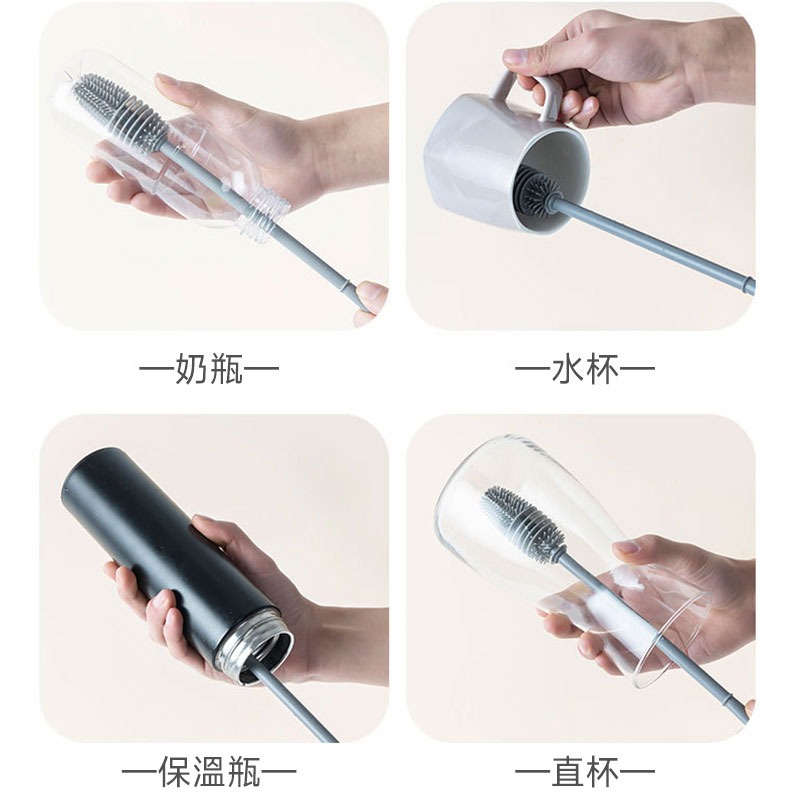 —奶瓶—

—水杯—

—保溫瓶—

—直杯—