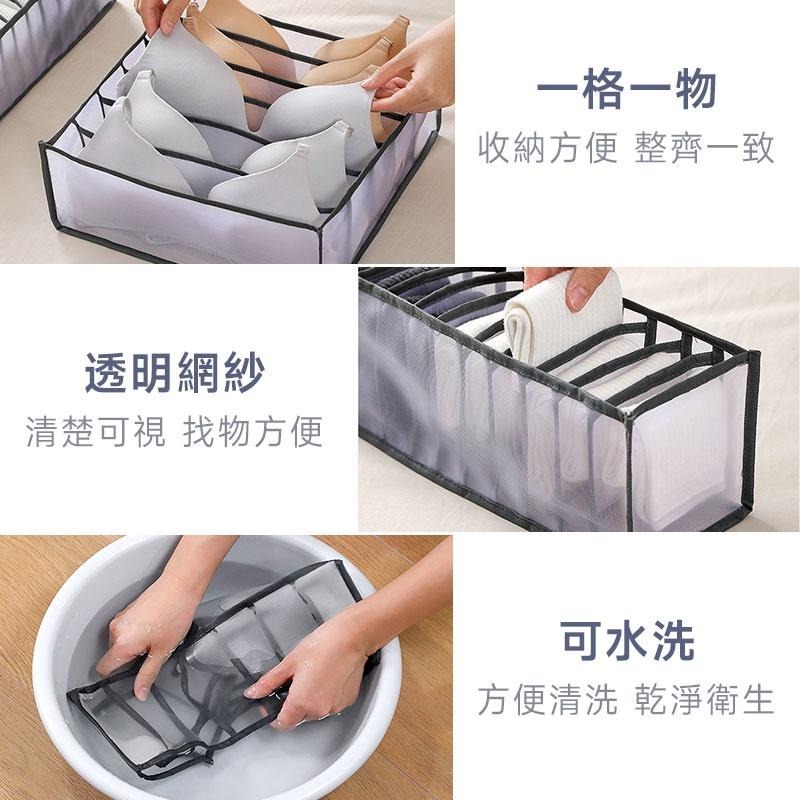 一格一物
收納方便 整齊一致

透明網紗
清楚可視 找物方便

可水洗
方便清洗 乾淨衛生