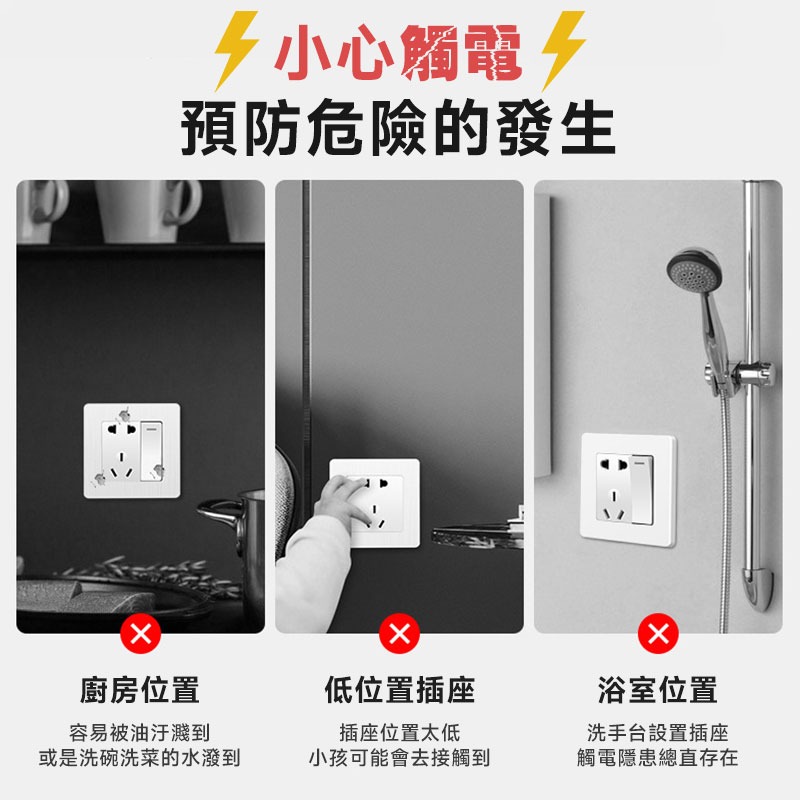 小心觸電
預防危險的發生

廚房位置
容易被油汙濺到
或是洗碗洗菜的水潑到

低位置插座
插座位置太低
小孩可能會去接觸到

浴室位置
洗手台設置插座
觸電隱患總直存在