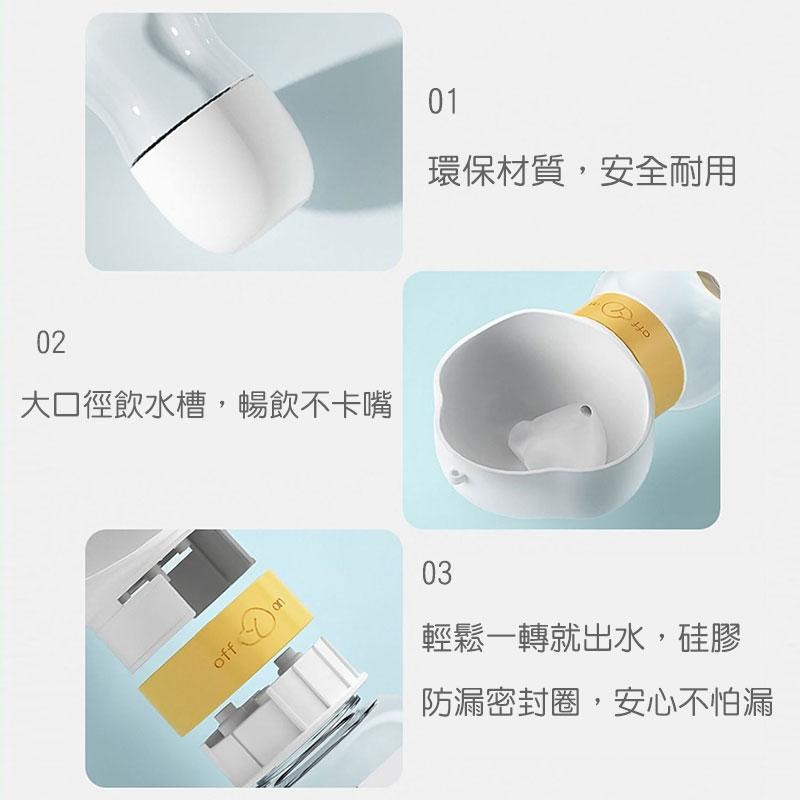 01

環保材質，安全耐用

02

大口徑飲水槽，暢飲不卡嘴

off

03

輕鬆一轉就出水，硅膠防漏密封圈，安心不怕漏

off on