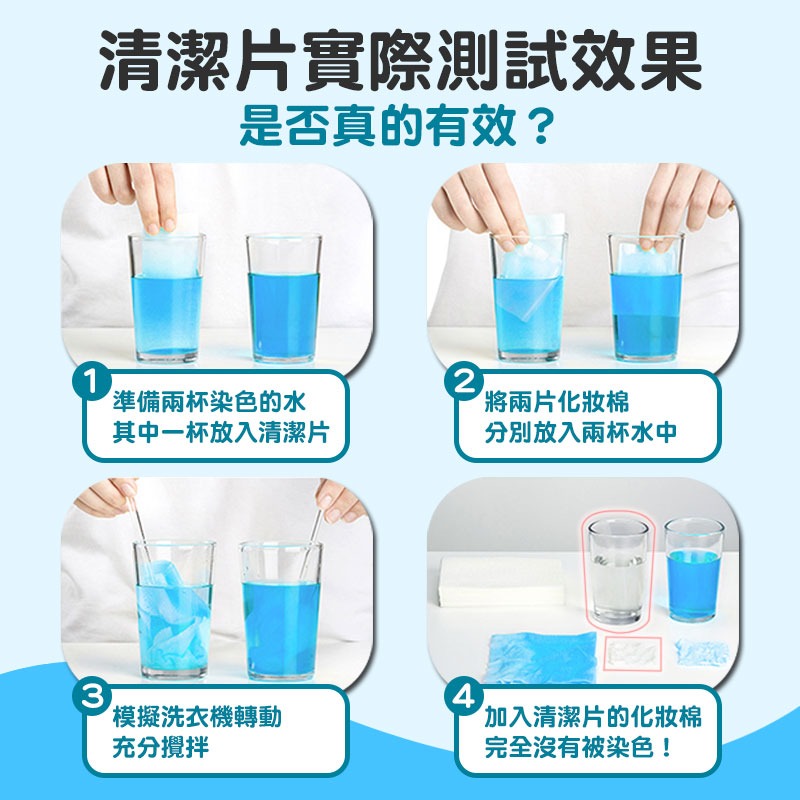 清潔片實際測試效果
是否真的有效？

1
準備兩杯染色的水
其中一杯放入清潔片

2
將兩片化妝棉
分別放入兩杯水中

3
模擬洗衣機轉動
充分攪拌

4
加入清潔片的化妝棉
完全沒有被染色！