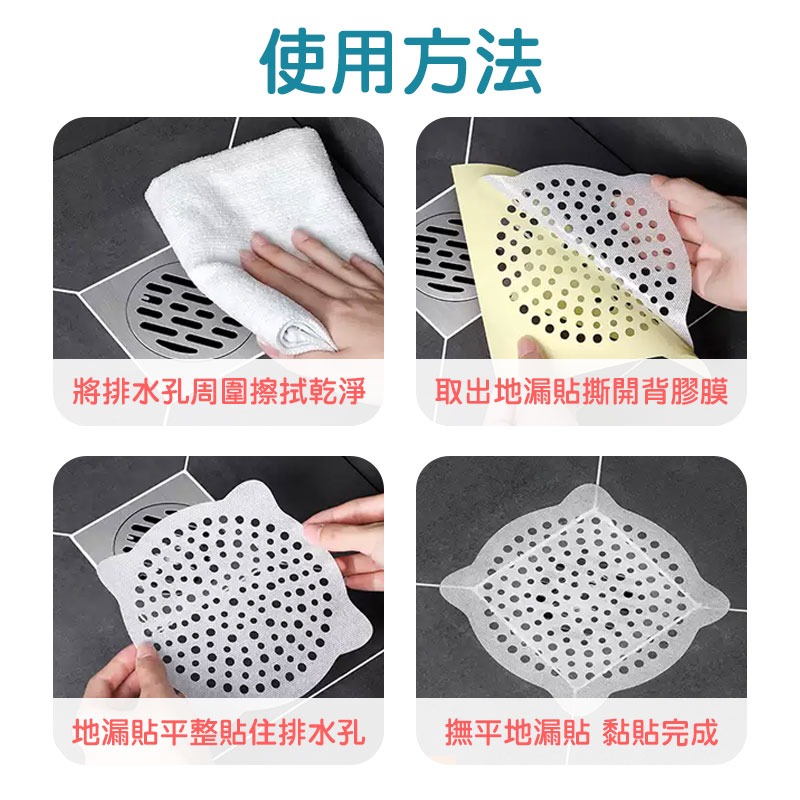 使用方法

將排水孔周圍擦拭乾淨

取出地漏貼撕開背膠膜

地漏貼平整貼住排水孔

撫平地漏貼 黏貼完成