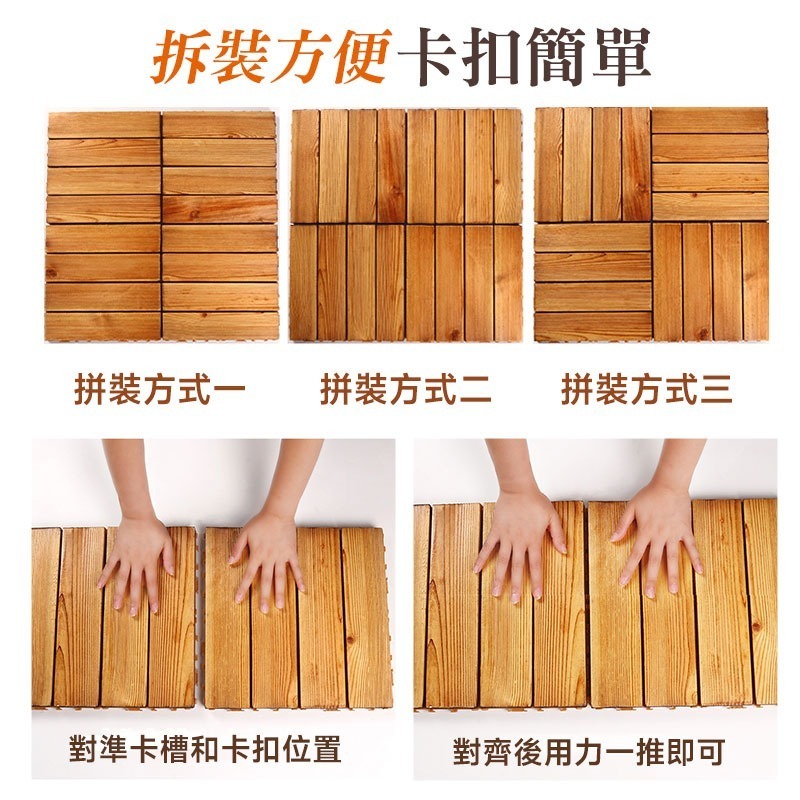 拆裝方便卡扣簡單

拼裝方式一

拼裝方式二

拼裝方式三

對準卡槽和卡扣位置

對齊後用力一推即可