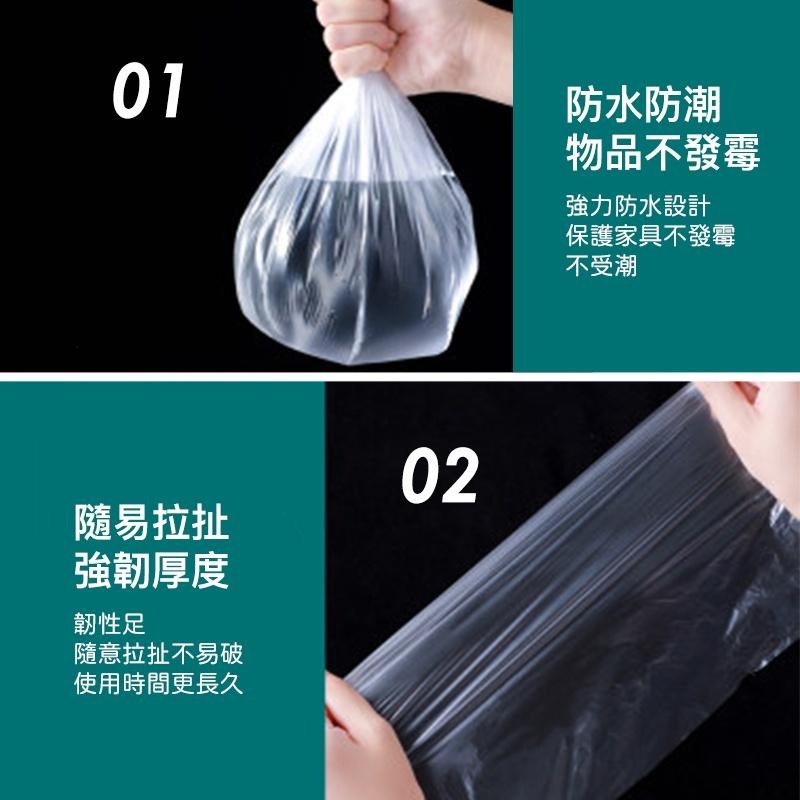 01

防水防潮
物品不發霉

強力防水設計
保護家具不發霉
不受潮

02

隨易拉扯
強韌厚度

韌性足
隨意拉扯不易破
使用時間更長久