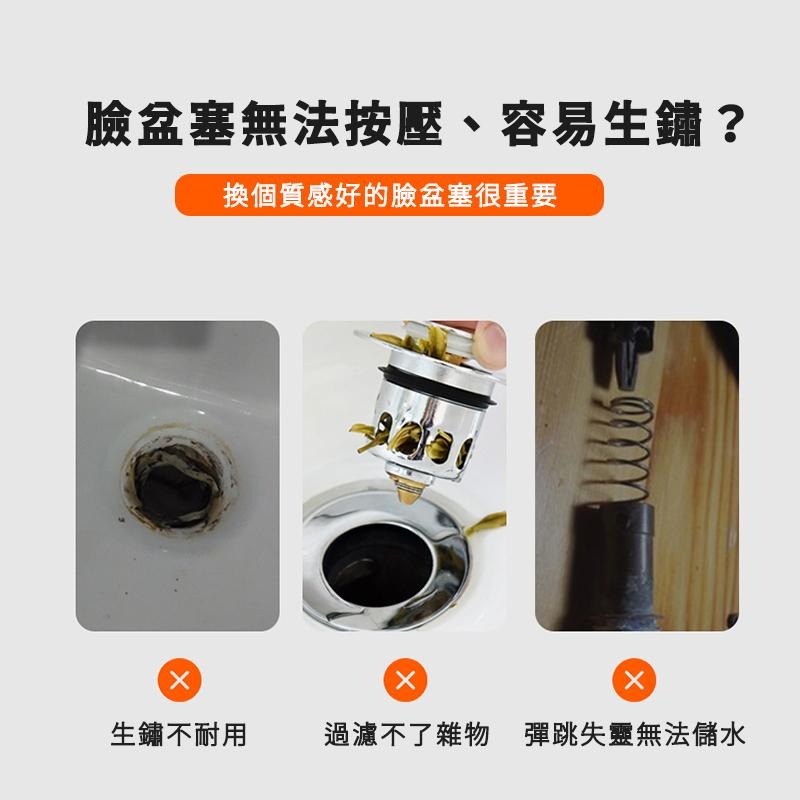 臉盆塞無法按壓、容易生鏽？

換個質感好的臉盆塞很重要

生鏽不耐用

過濾不了雜物

彈跳失靈無法儲水