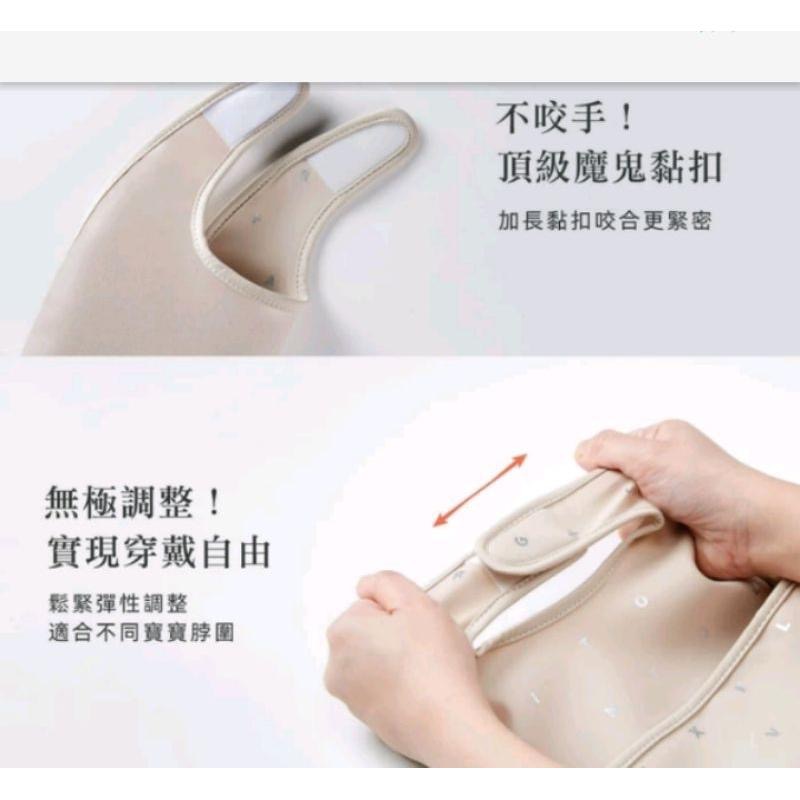 不咬手！
頂級魔鬼黏扣

加長黏扣咬合更緊密

無極調整！
實現穿戴自由

鬆緊彈性調整
適合不同寶寶脖圍