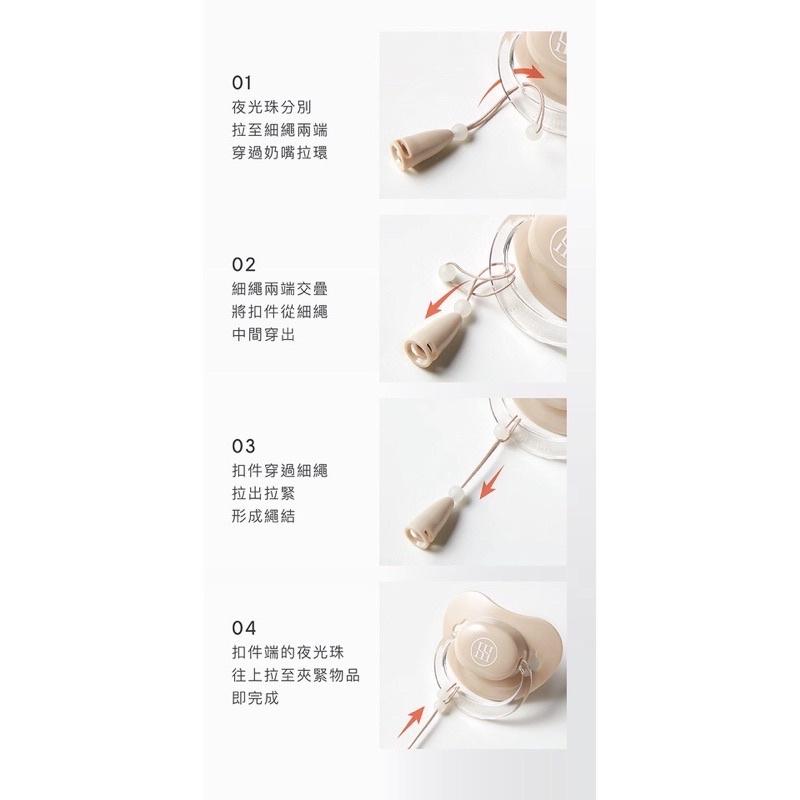 01
夜光珠分別
拉至細繩兩端
穿過奶嘴拉環

02
細繩兩端交疊
將扣件從細繩
中間穿出

03
扣件穿過細繩
拉出拉緊
形成繩結

04
扣件端的夜光珠
往上拉至夾緊物品
即完成