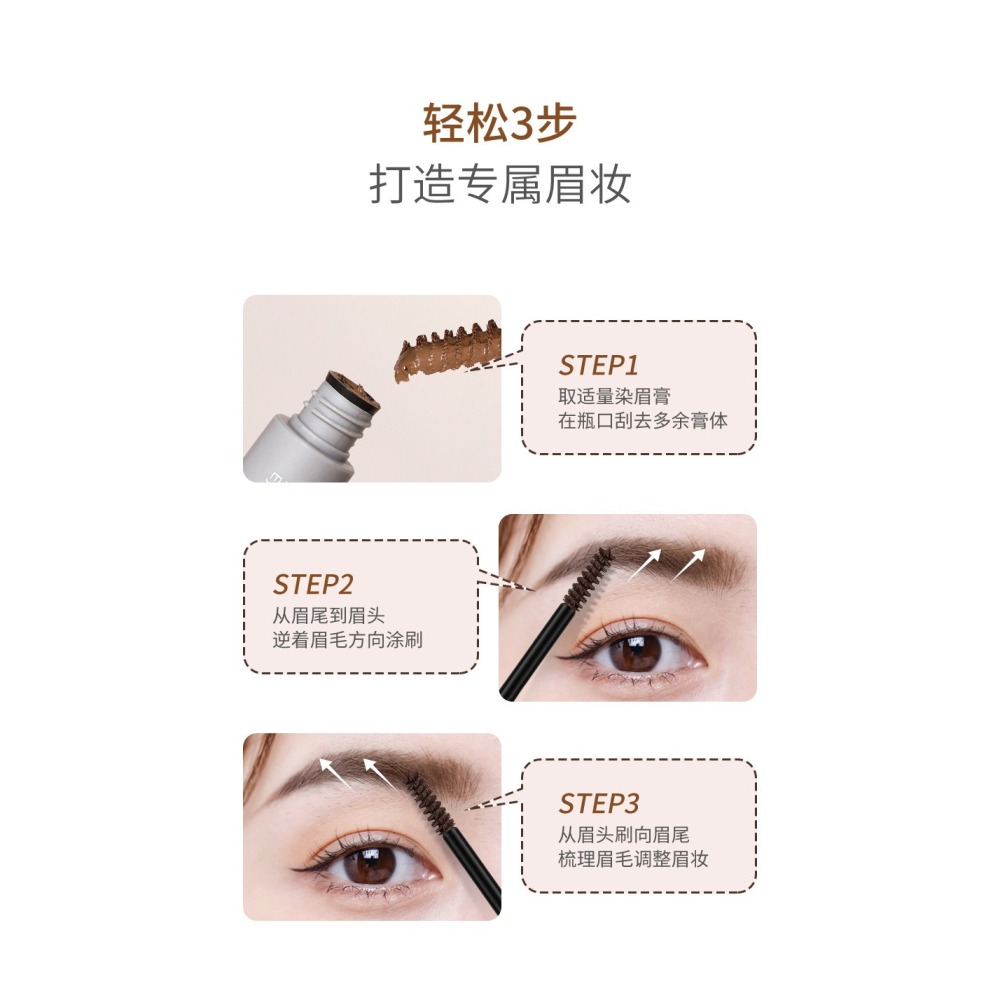 轻松3步
打造专属眉妆

STEP1
取适量染眉膏
在瓶口刮去多余膏体

STEP2
从眉尾到眉头
逆着眉毛方向涂刷

STEP3
从眉头刷向眉尾
梳理眉毛调整眉妆