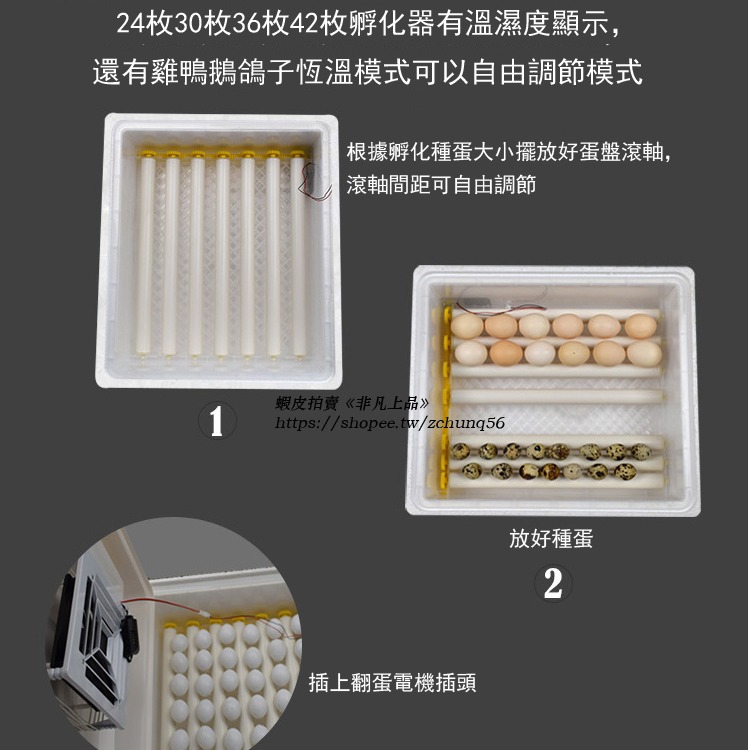 24枚30枚36枚42枚孵化器有溫濕度顯示,
還有雞鴨鵝鴿子恆溫模式可以自由調節模式

根據孵化種蛋大小擺放好蛋盤滾軸,
滾軸間距可自由調節

1

蝦皮拍賣《非凡上品》
https://shopee.tw/zchunq56

放好種蛋

2

插上翻蛋電機插頭