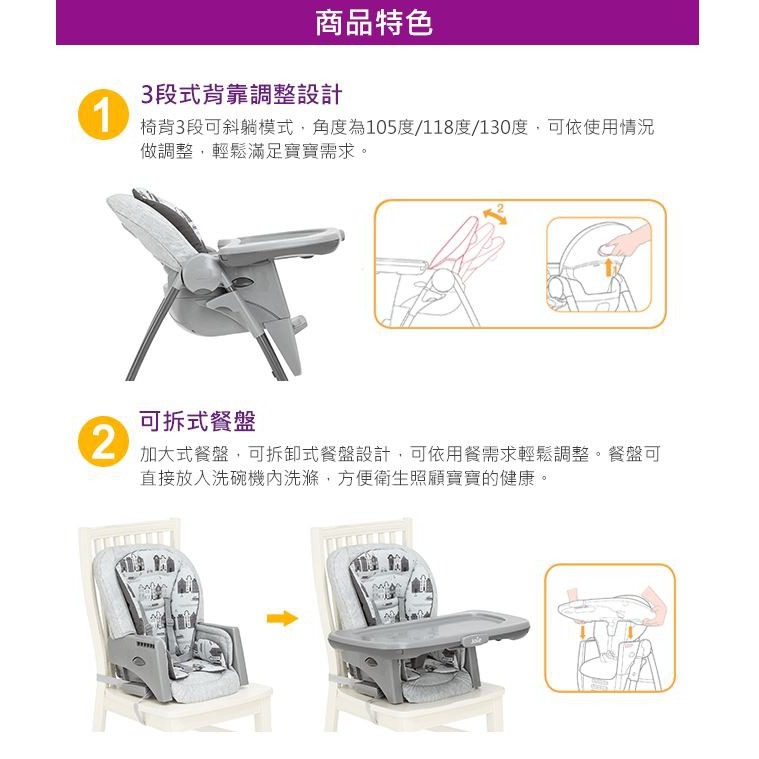 商品特色

1 3段式背靠調整設計
椅背3段可斜躺模式，角度為105度/118度/130度，可依使用情況做調整，輕鬆滿足寶寶需求。

2
1

2 可拆式餐盤
加大式餐盤，可拆卸式餐盤設計，可依用餐需求輕鬆調整。餐盤可直接放入洗碗機內洗滌，方便衛生照顧寶寶的健康。

Joie