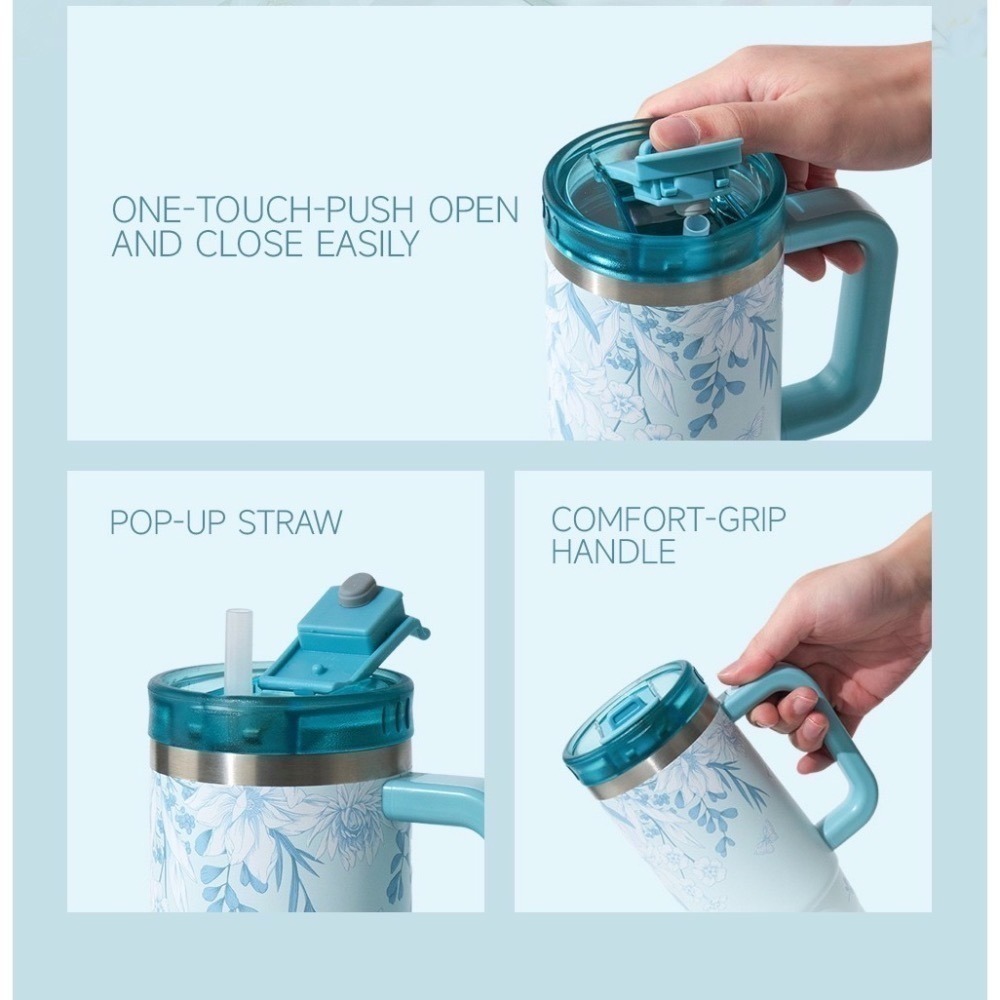 ONE-TOUCH-PUSH OPEN AND CLOSE EASILY

POP-UP STRAW

COMFORT-GRIP HANDLE